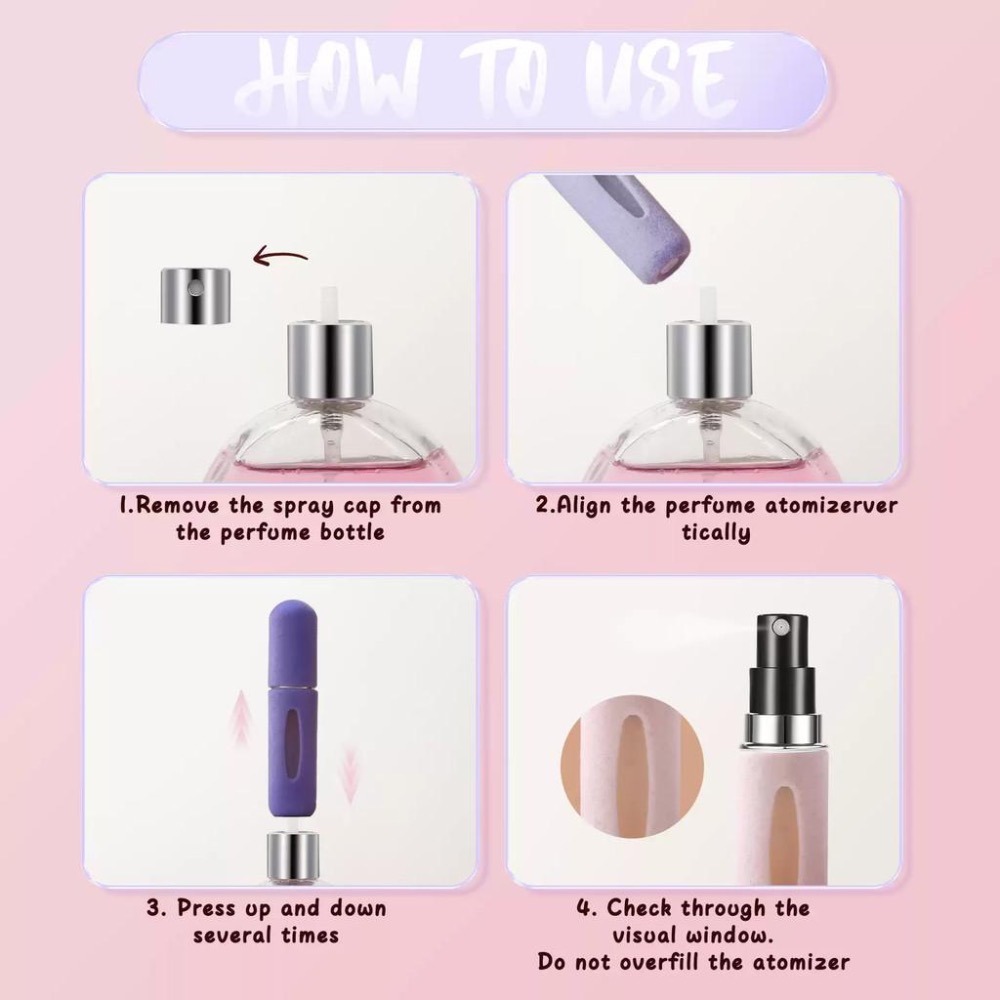 HOW TO USE

1.Remove the spray cap from the perfume bottle

2.Align the perfume atomizerver tically

3. Press up and down several times

4. Check through the visual window.
Do not overfill the atomizer