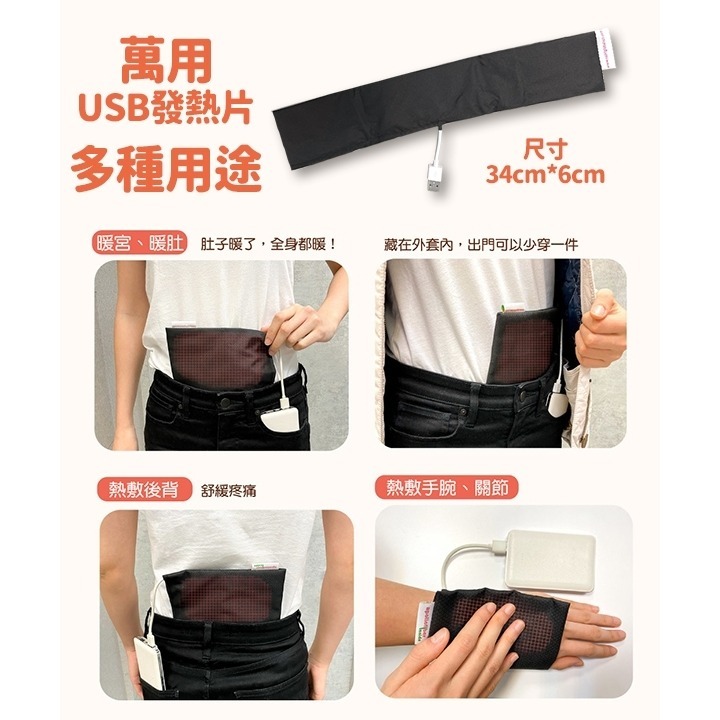 萬用
USB發熱片
多種用途

尺寸
34cm*6cm

暖宮、暖肚 肚子暖了，全身都暖！

藏在外套內，出門可以少穿一件

熱敷後背 舒緩疼痛

熱敷手腕、關節