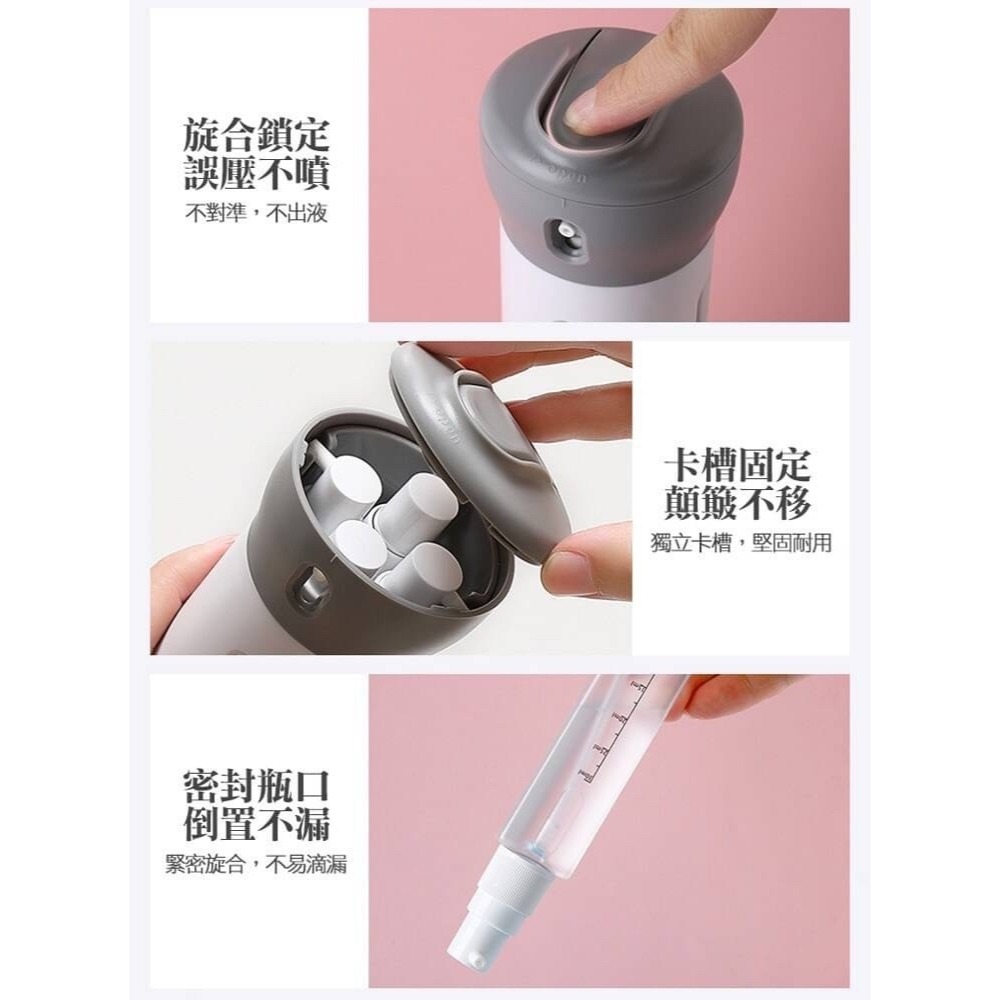 旋合鎖定
誤壓不噴
不對準，不出液

卡槽固定
顛簸不移
獨立卡槽，堅固耐用

密封瓶口
倒置不漏
緊密旋合，不易滴漏