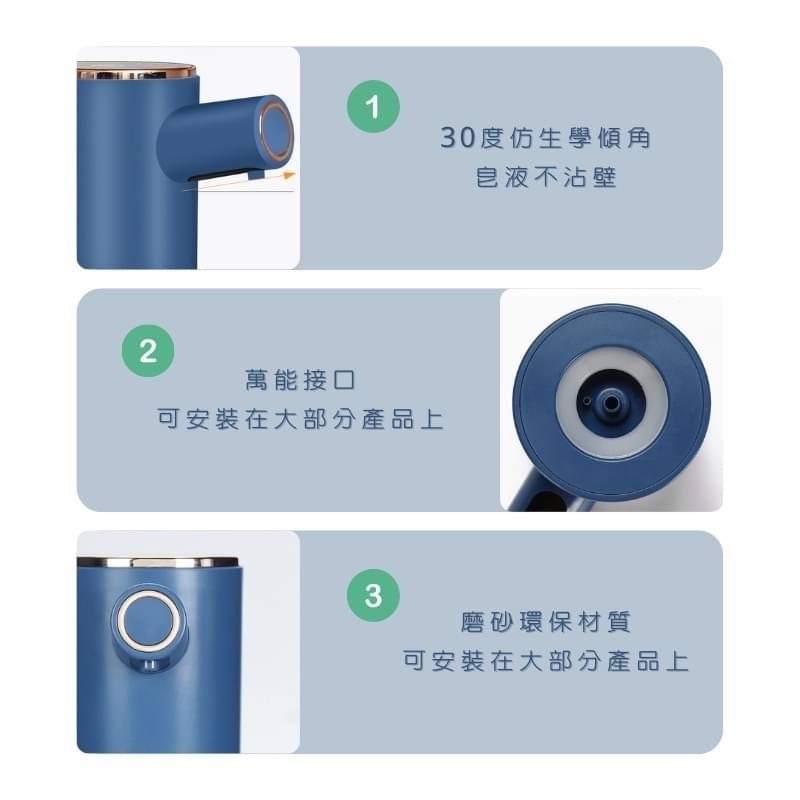 1

30度仿生學傾角
皂液不沾壁

2

萬能接口
可安裝在大部分產品上

3

磨砂環保材質
可安裝在大部分產品上