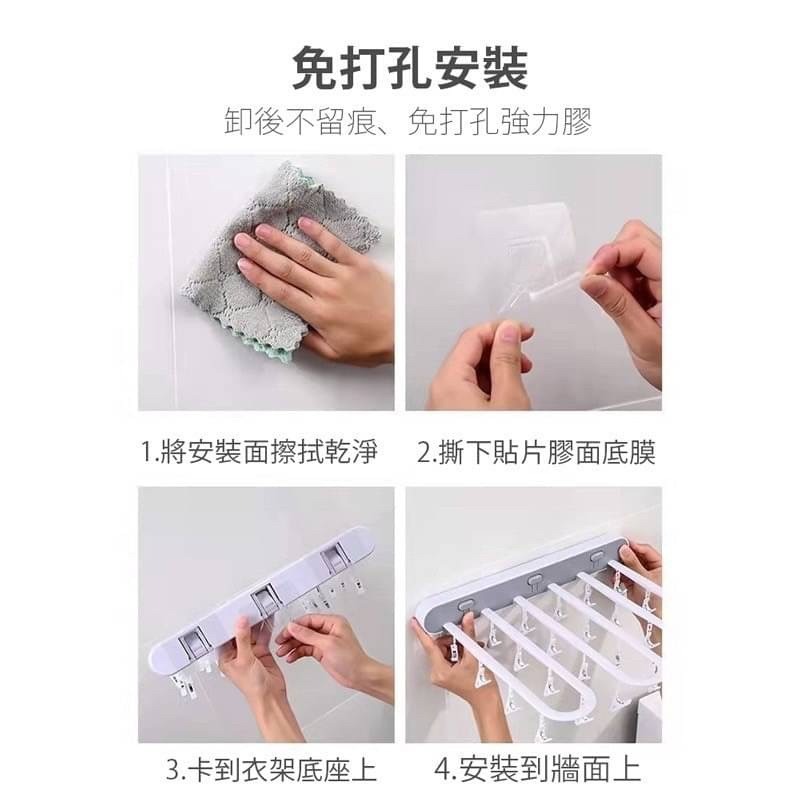 免打孔安裝
卸後不留痕、免打孔強力膠

1.將安裝面擦拭乾淨
2.撕下貼片膠面底膜

3.卡到衣架底座上
4.安裝到牆面上