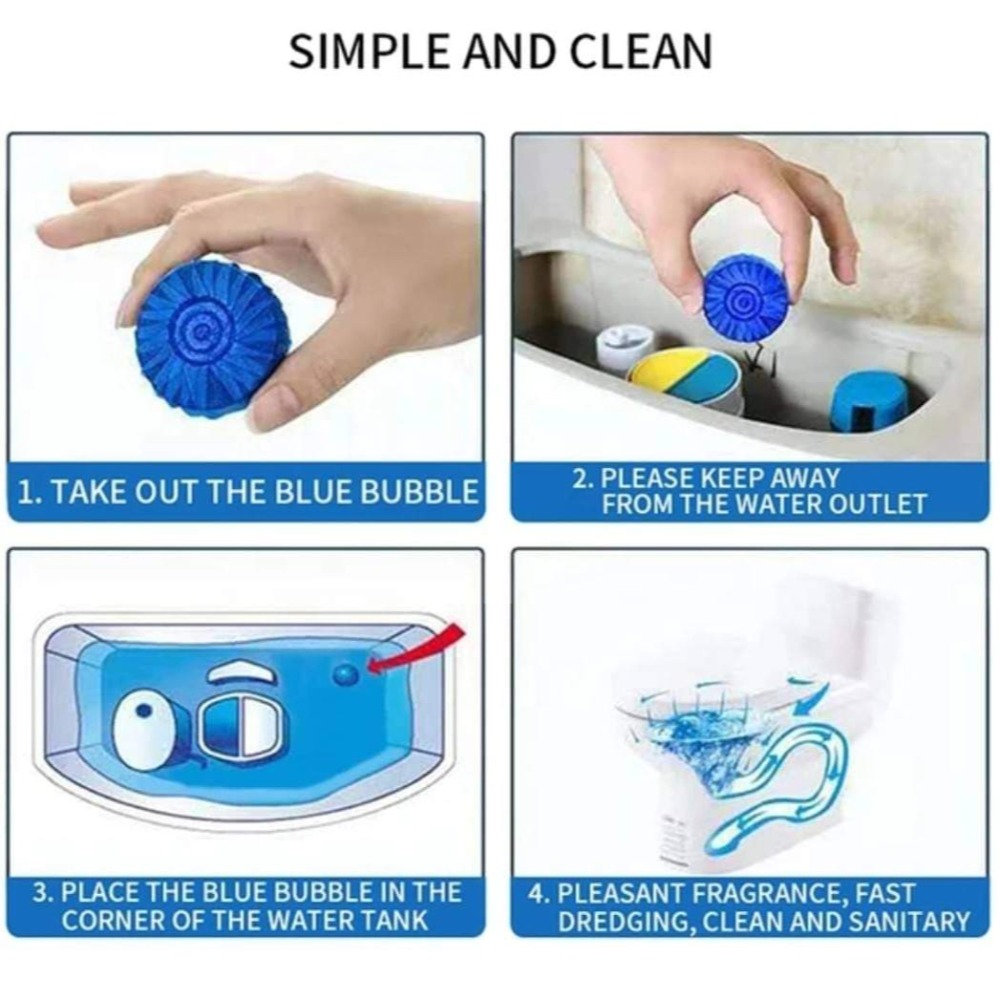 SIMPLE AND CLEAN

1. TAKE OUT THE BLUE BUBBLE

2. PLEASE KEEP AWAY FROM THE WATER OUTLET

3. PLACE THE BLUE BUBBLE IN THE CORNER OF THE WATER TANK

4. PLEASANT FRAGRANCE, FAST DREDGING, CLEAN AND SANITARY