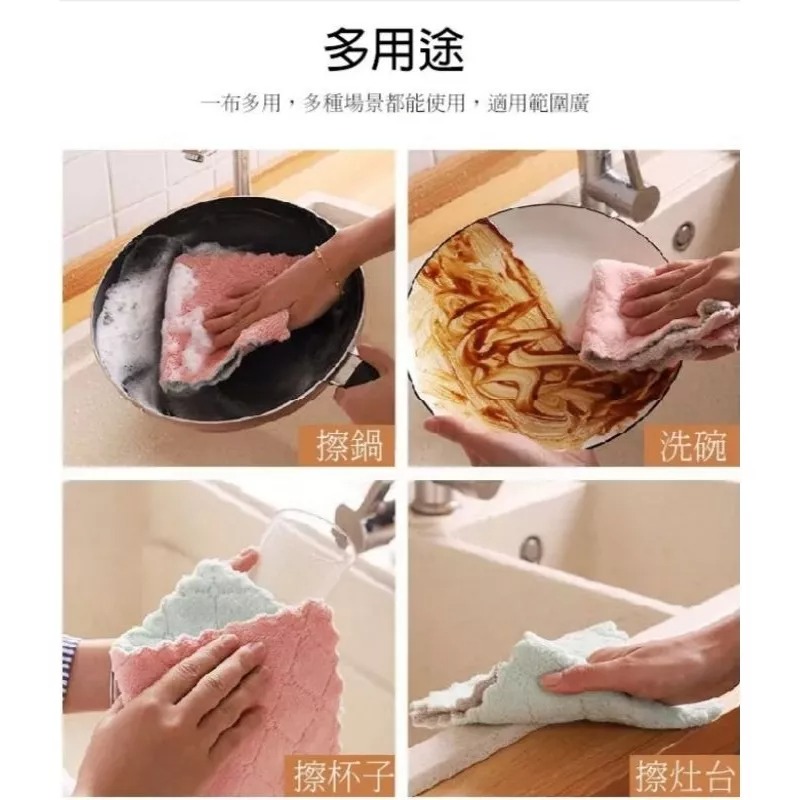 多用途

一布多用，多種場景都能使用，適用範圍廣

擦鍋

洗碗

擦杯子

擦灶台