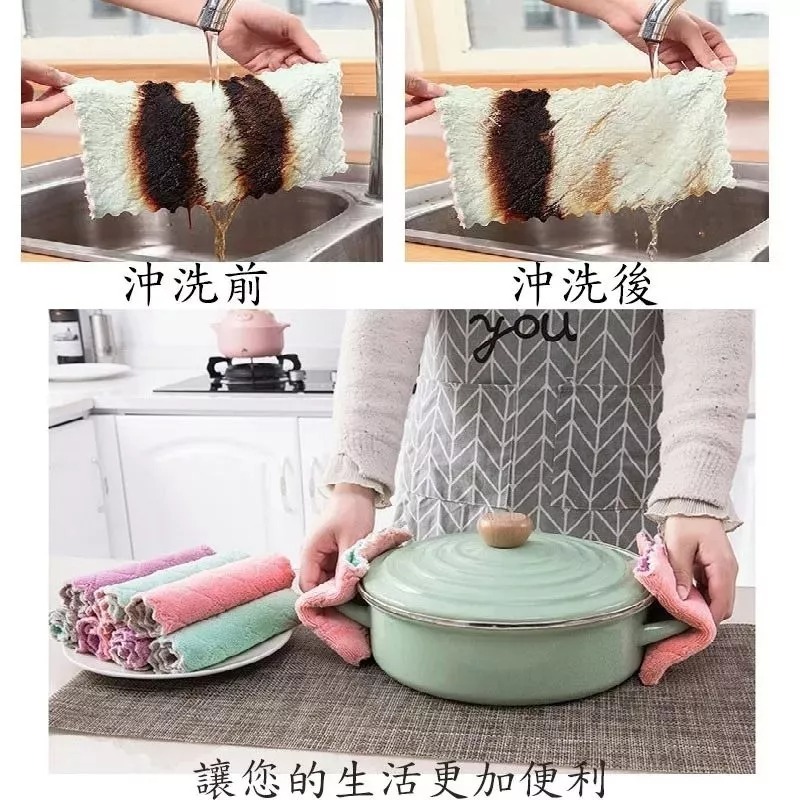 沖洗前

沖洗後

you

讓您的生活更加便利