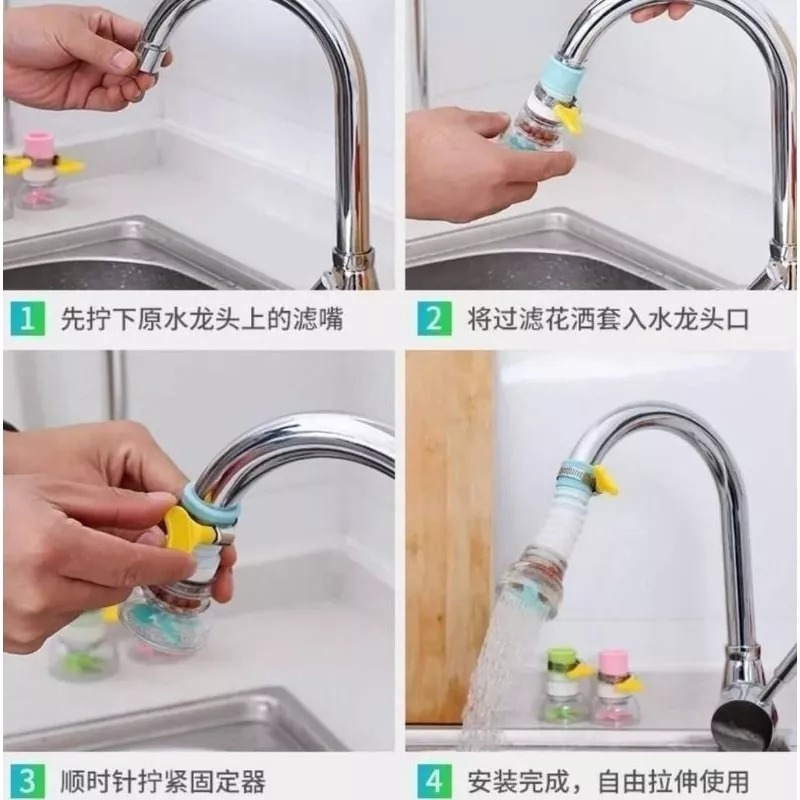 1 先拧下原水龙头上的滤嘴

2 将过滤花洒套入水龙头口

3 顺时针拧紧固定器

4 安装完成，自由拉伸使用