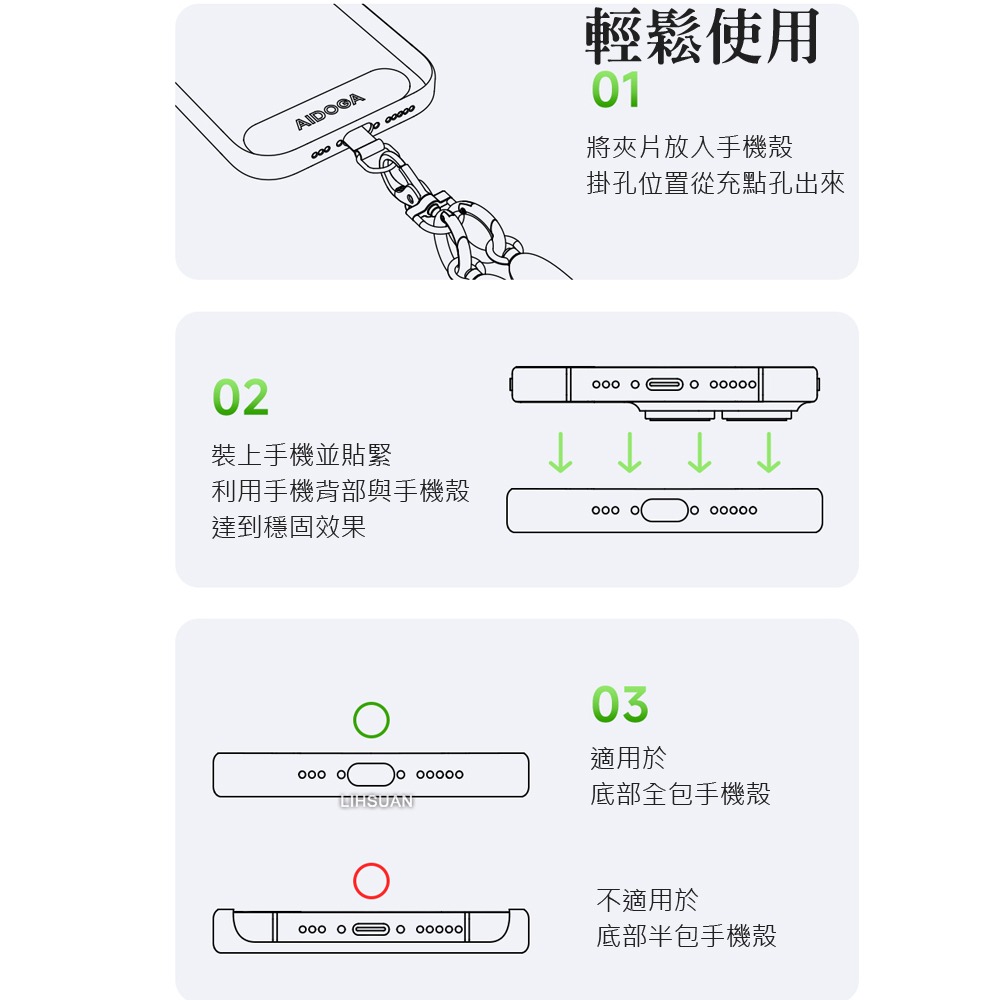 輕鬆使用

AIDOGA

01
將夾片放入手機殼
掛孔位置從充點孔出來

02
裝上手機並貼緊
利用手機背部與手機殼
達到穩固效果

LIHSUAN

03
適用於
底部全包手機殼

不適用於
底部半包手機殼