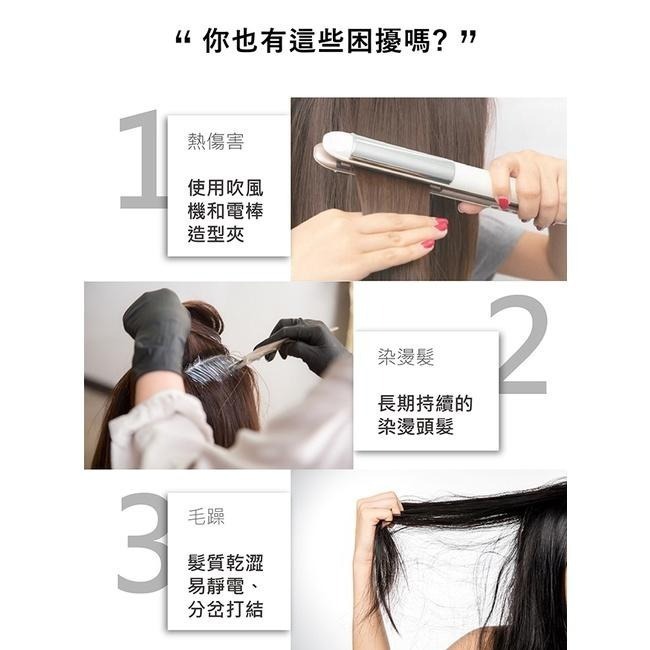 “ 你也有這些困擾嗎? ”

1
熱傷害

使用吹風機和電棒造型夾

2
染燙髮

長期持續的染燙頭髮

3
毛躁

髮質乾澀易靜電、分岔打結