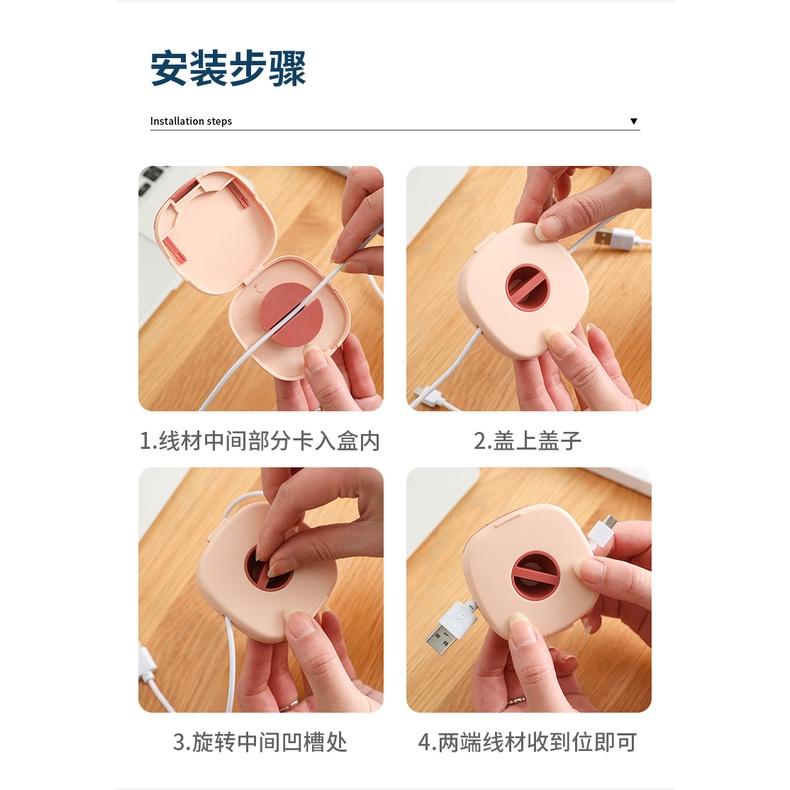 安装步骤

Installation steps ▼

1.线材中间部分卡入盒内

2.盖上盖子

3.旋转中间凹槽处

4.两端线材收到位即可