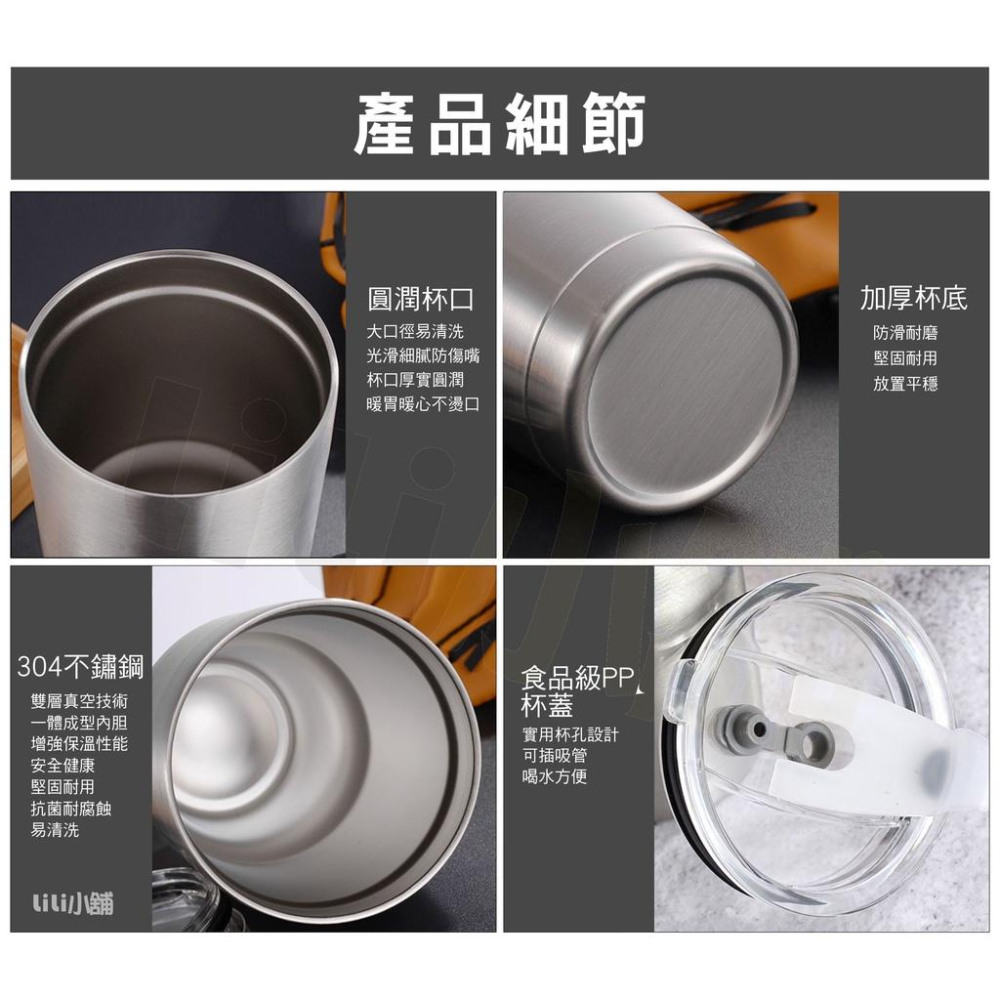 產品細節

圓潤杯口
大口徑易清洗
光滑細膩防傷嘴
杯口厚實圓潤
暖胃暖心不燙口

加厚杯底
防滑耐磨
堅固耐用
放置平穩

304不鏽鋼
雙層真空技術
一體成型內胆
增強保溫性能
安全健康
堅固耐用
抗菌耐腐蝕
易清洗

食品級PP杯蓋
實用杯孔設計
可插吸管
喝水方便

lili小舖