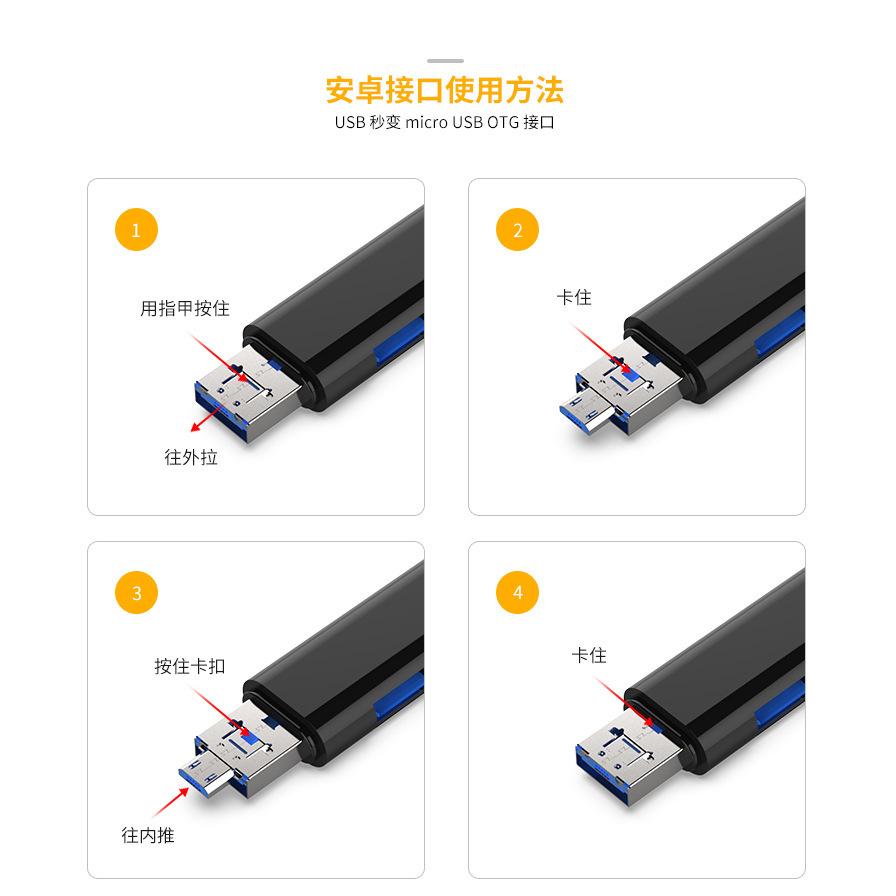 安卓接口使用方法
USB 秒变 micro USB OTG 接口

1
用指甲按住
往外拉

2
卡住

3
按住卡扣
往内推

4
卡住