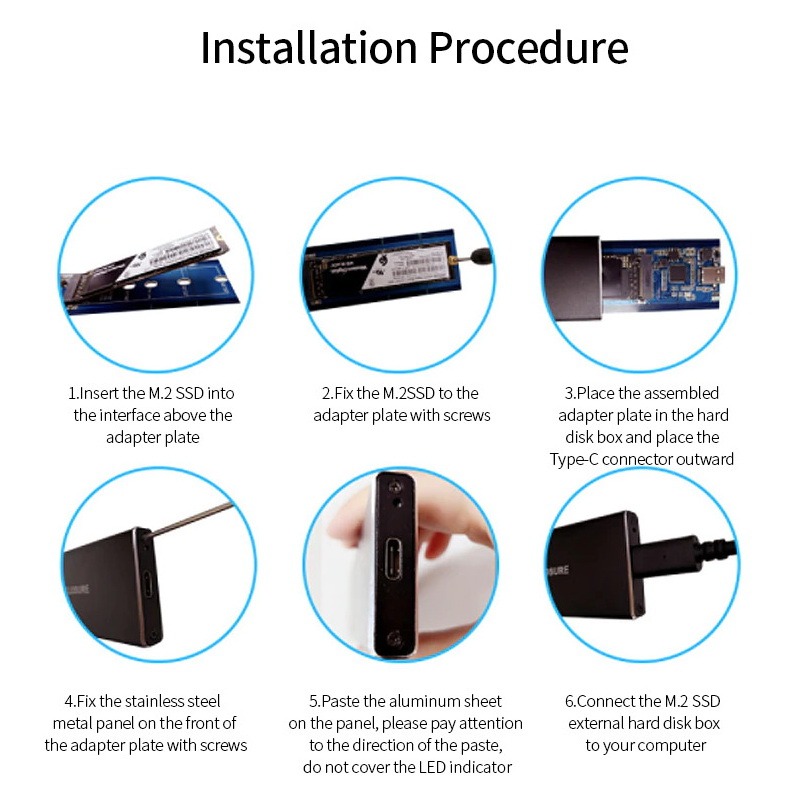 Installation Procedure

1.Insert the M.2 SSD into the interface above the adapter plate

2.Fix the M.2SSD to the adapter plate with screws

3.Place the assembled adapter plate in the hard disk box and place the Type-C connector outward

4.Fix the stainless steel metal panel on the front of the adapter plate with screws

5.Paste the aluminum sheet on the panel, please pay attention to the direction of the paste, do not cover the LED indicator

6.Connect the M.2 SSD external hard disk box to your computer