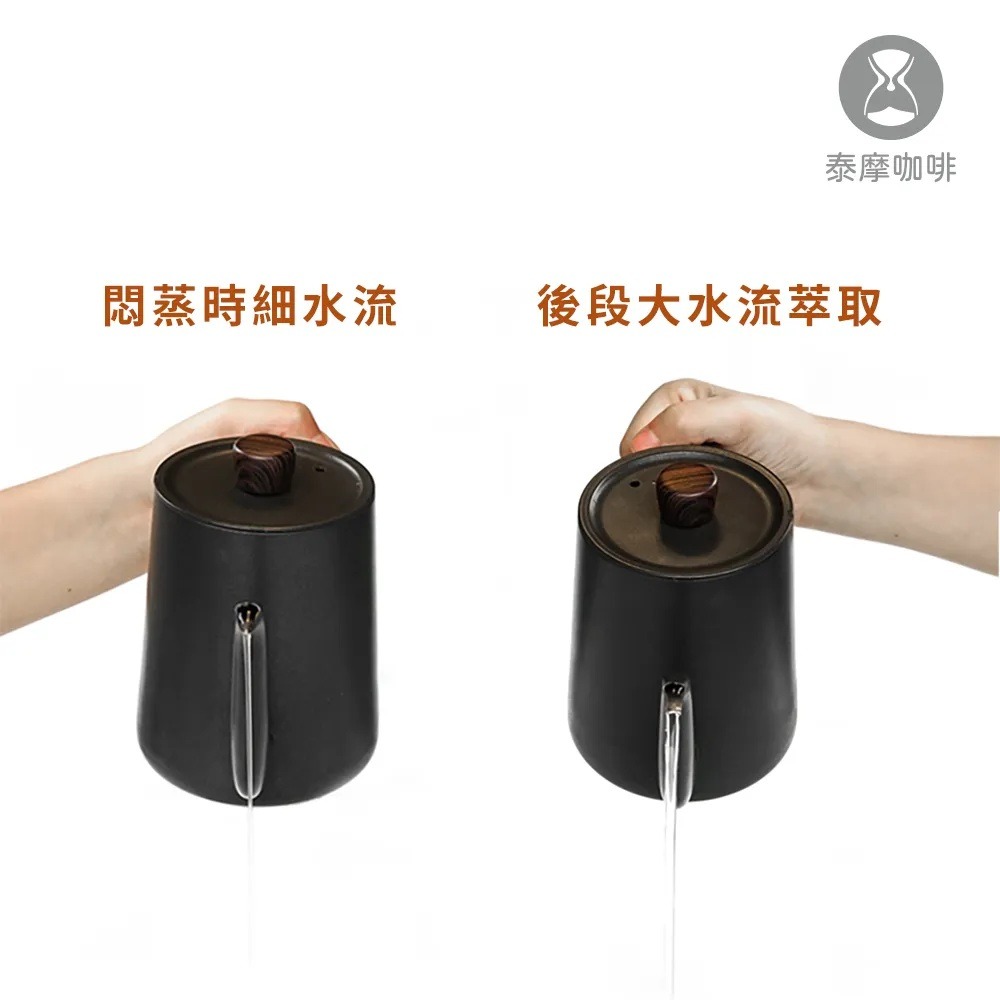 泰摩咖啡

悶蒸時細水流

後段大水流萃取