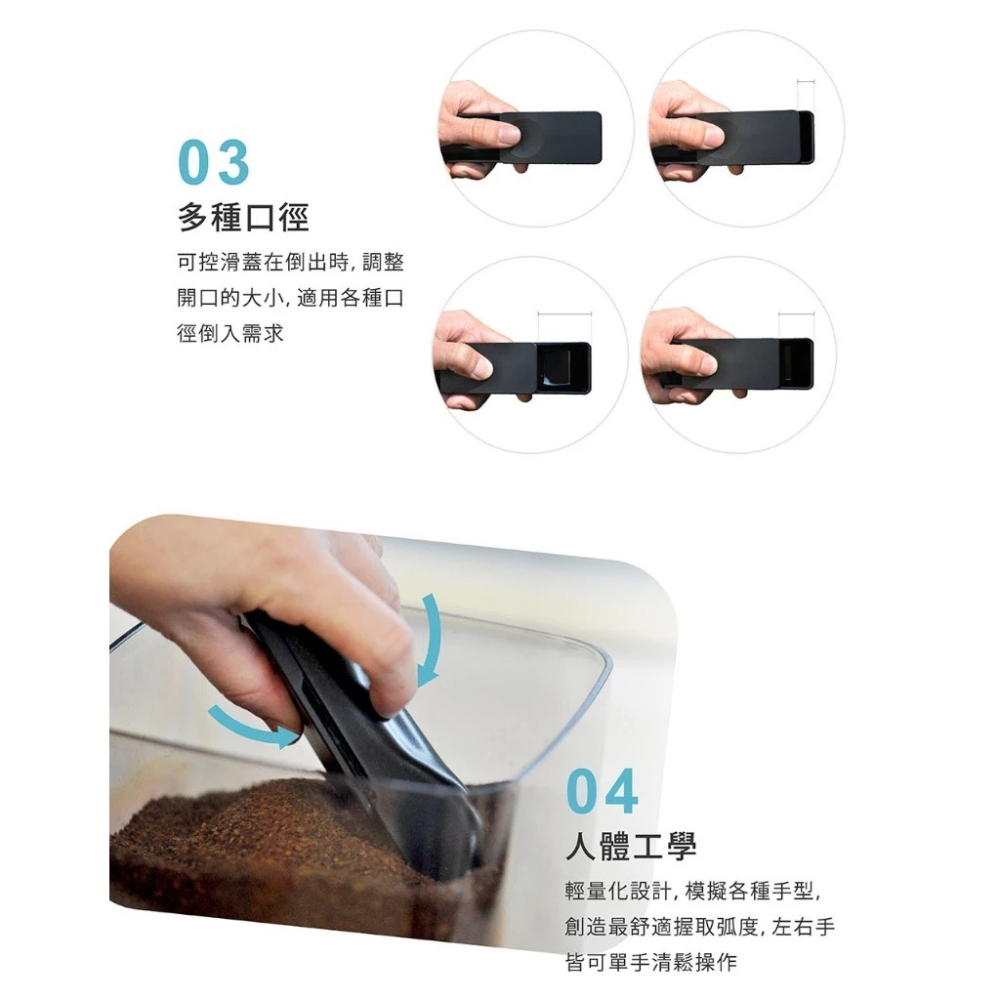 03
多種口徑
可控滑蓋在倒出時, 調整開口的大小, 適用各種口徑倒入需求

04
人體工學
輕量化設計, 模擬各種手型, 創造最舒適握取弧度, 左右手皆可單手清鬆操作