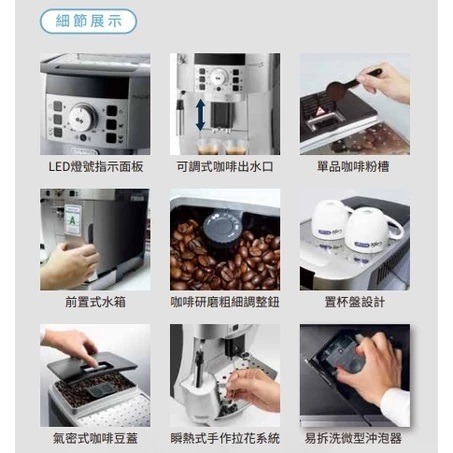 細節展示

LED燈號指示面板

可調式咖啡出水口

單品咖啡粉槽

A

前置式水箱

咖啡研磨粗細調整鈕

置杯盤設計

氣密式咖啡豆蓋

瞬熱式手作拉花系統

易拆洗微型沖泡器