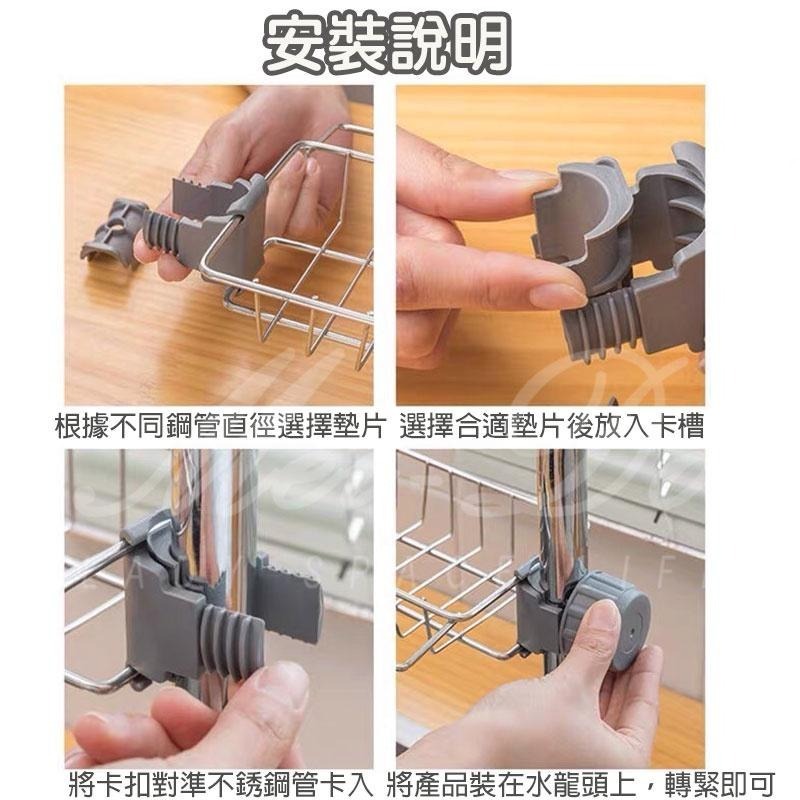 安裝說明

根據不同鋼管直徑選擇墊片 選擇合適墊片後放入卡槽

將卡扣對準不銹鋼管卡入 將產品裝在水龍頭上，轉緊即可