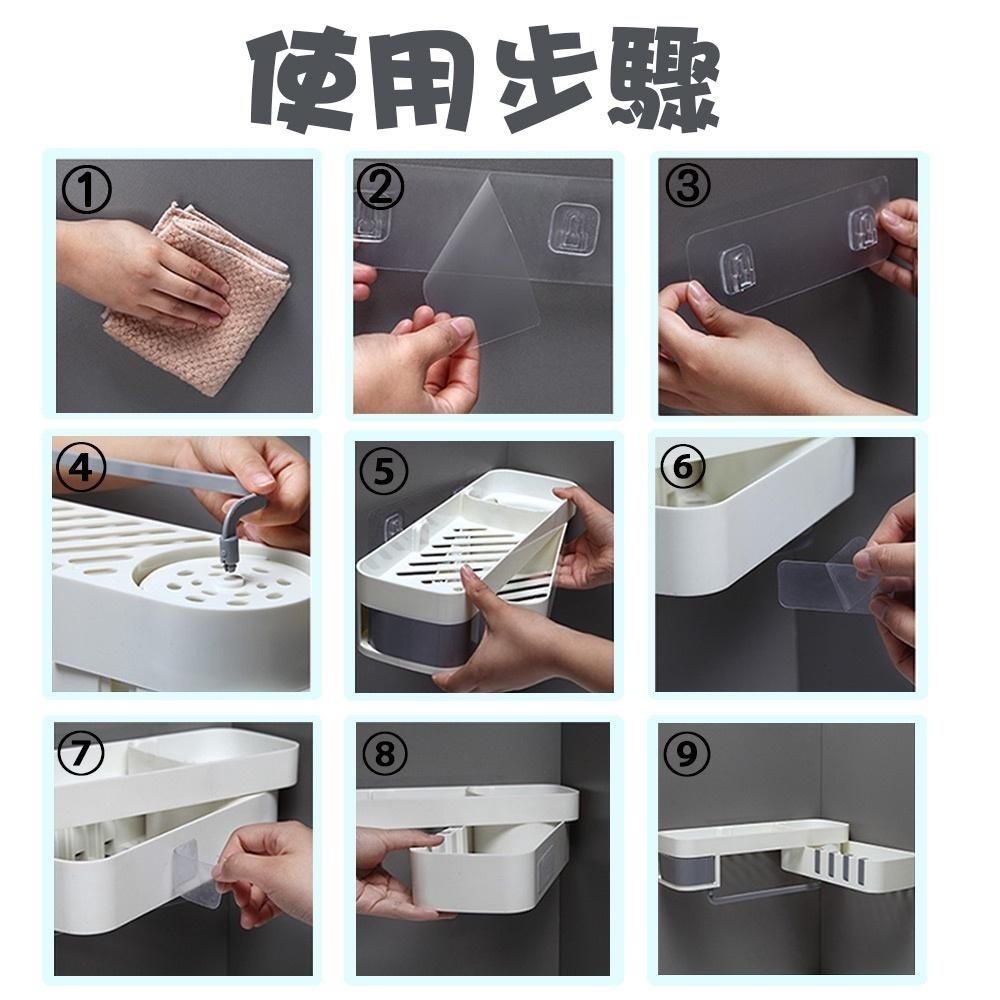 使用步驟

①

②

③

④

⑤

⑥

⑦

⑧

⑨