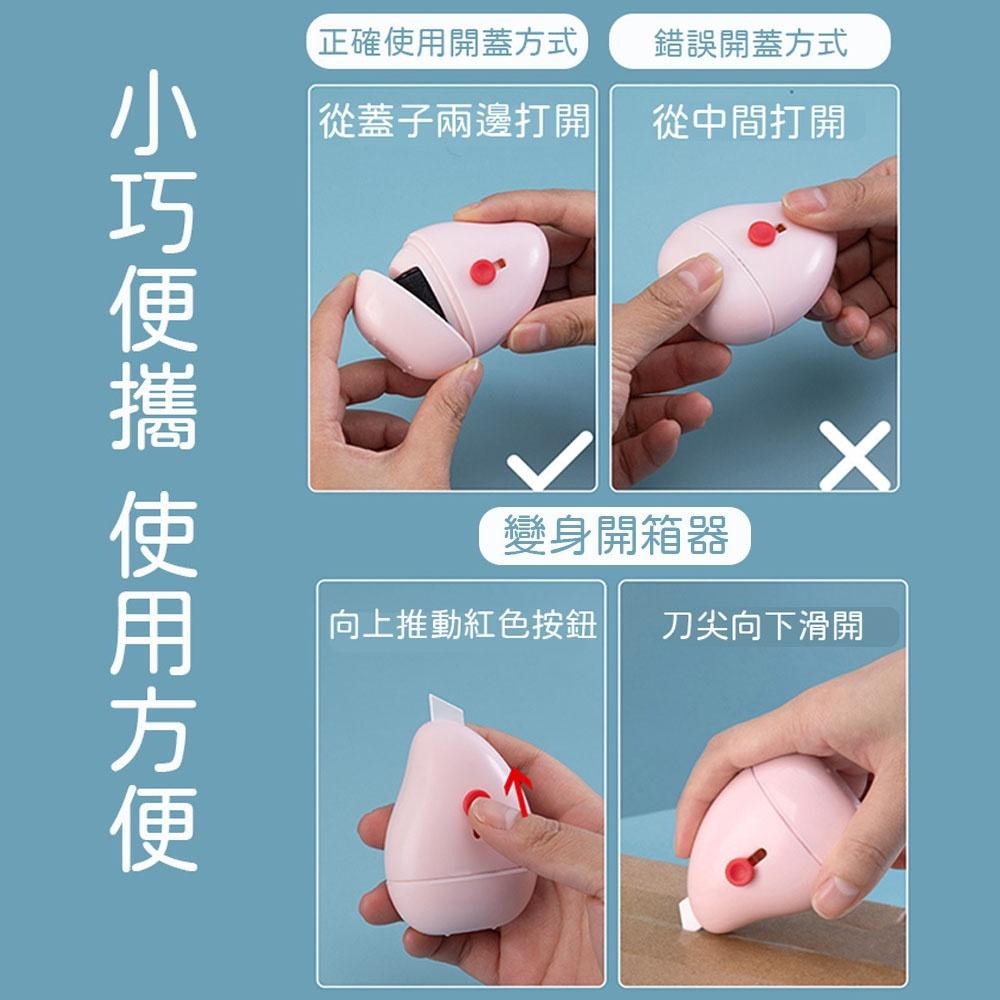 小巧便攜 使用方便

正確使用開蓋方式

錯誤開蓋方式

從蓋子兩邊打開

從中間打開

變身開箱器

向上推動紅色按鈕

刀尖向下滑開