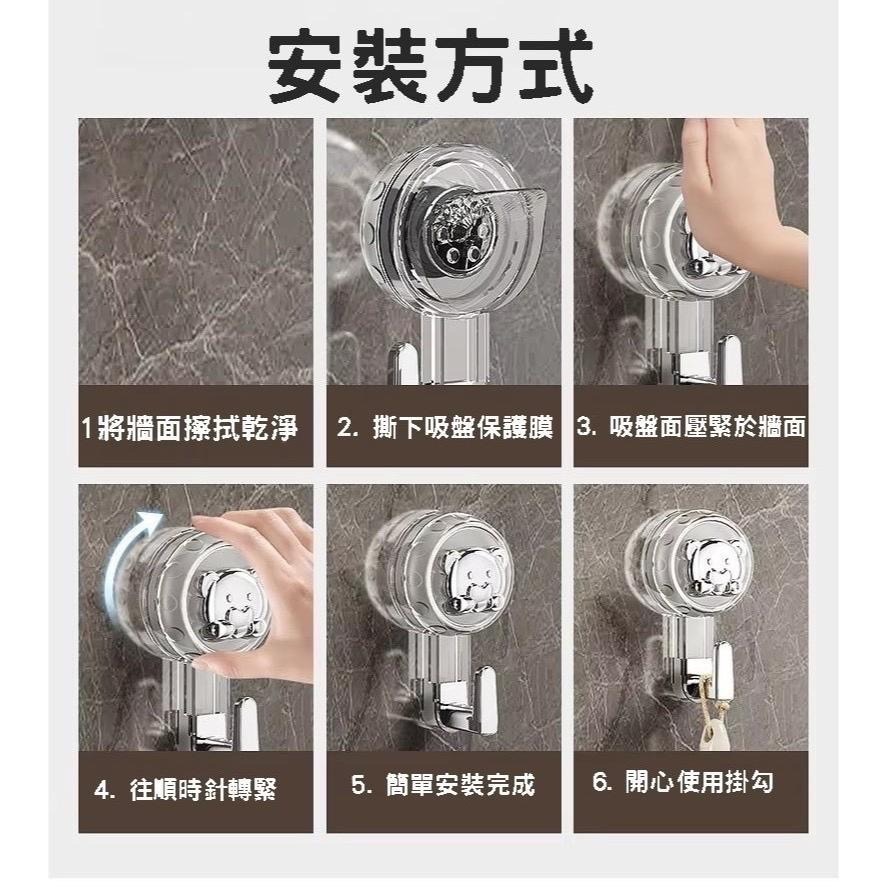 安裝方式

1將牆面擦拭乾淨

2. 撕下吸盤保護膜

3. 吸盤面壓緊於牆面

4. 往順時針轉緊

5. 簡單安裝完成

6. 開心使用掛勾