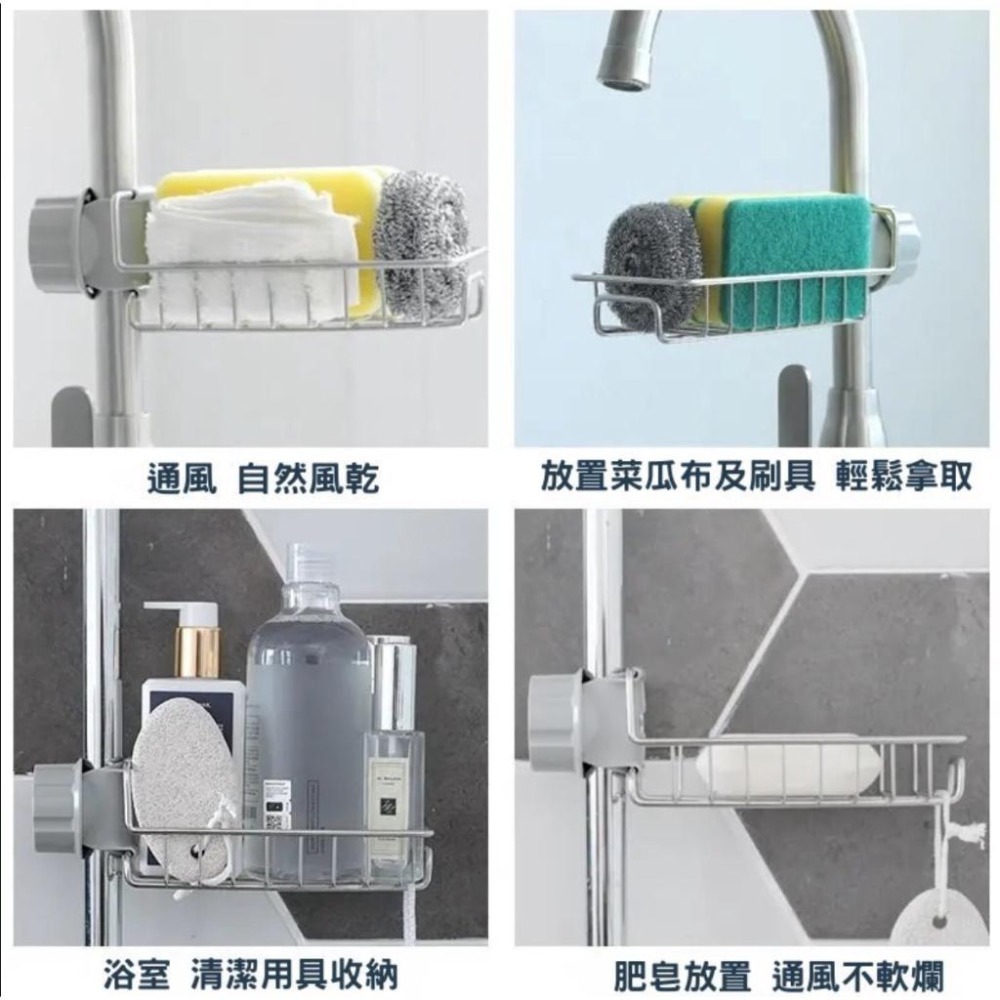 通風 自然風乾

放置菜瓜布及刷具 輕鬆拿取

浴室 清潔用具收納

肥皂放置 通風不軟爛