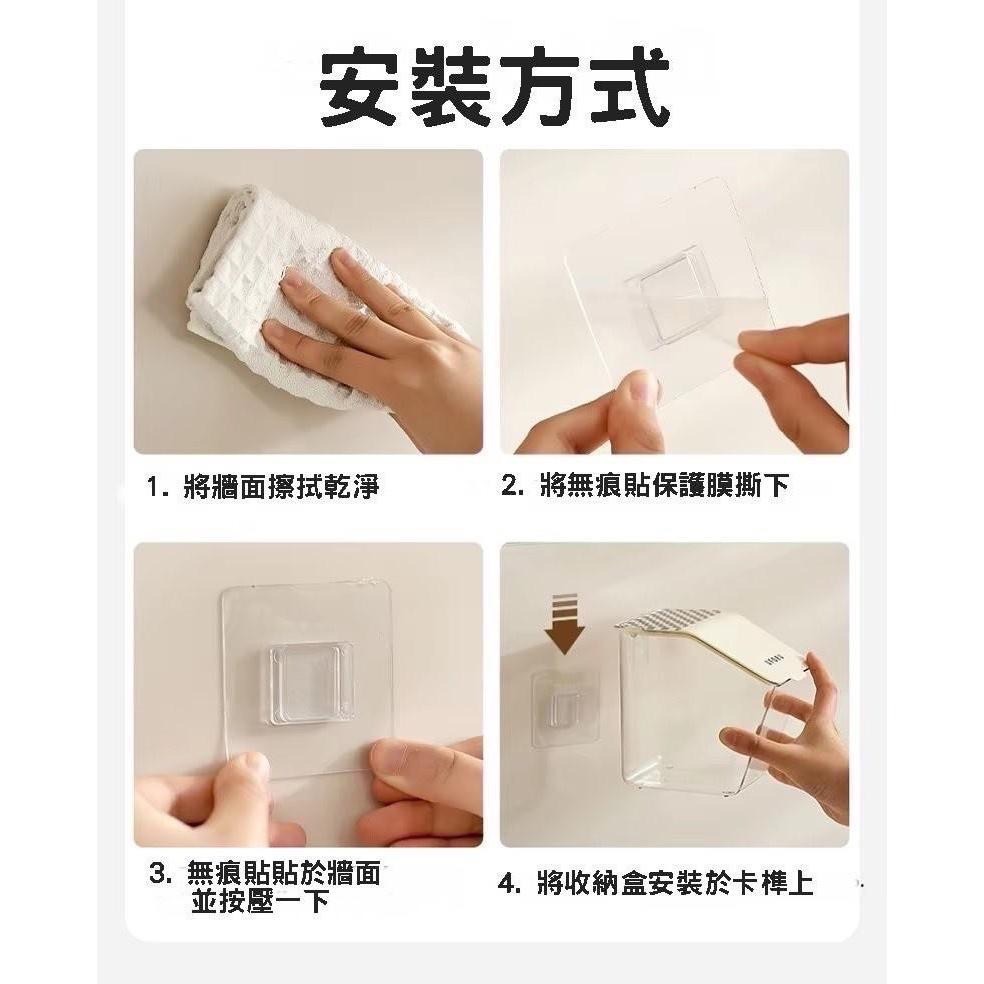 安裝方式

1. 將牆面擦拭乾淨

2. 將無痕貼保護膜撕下

3. 無痕貼貼於牆面並按壓一下

4. 將收納盒安裝於卡榫上