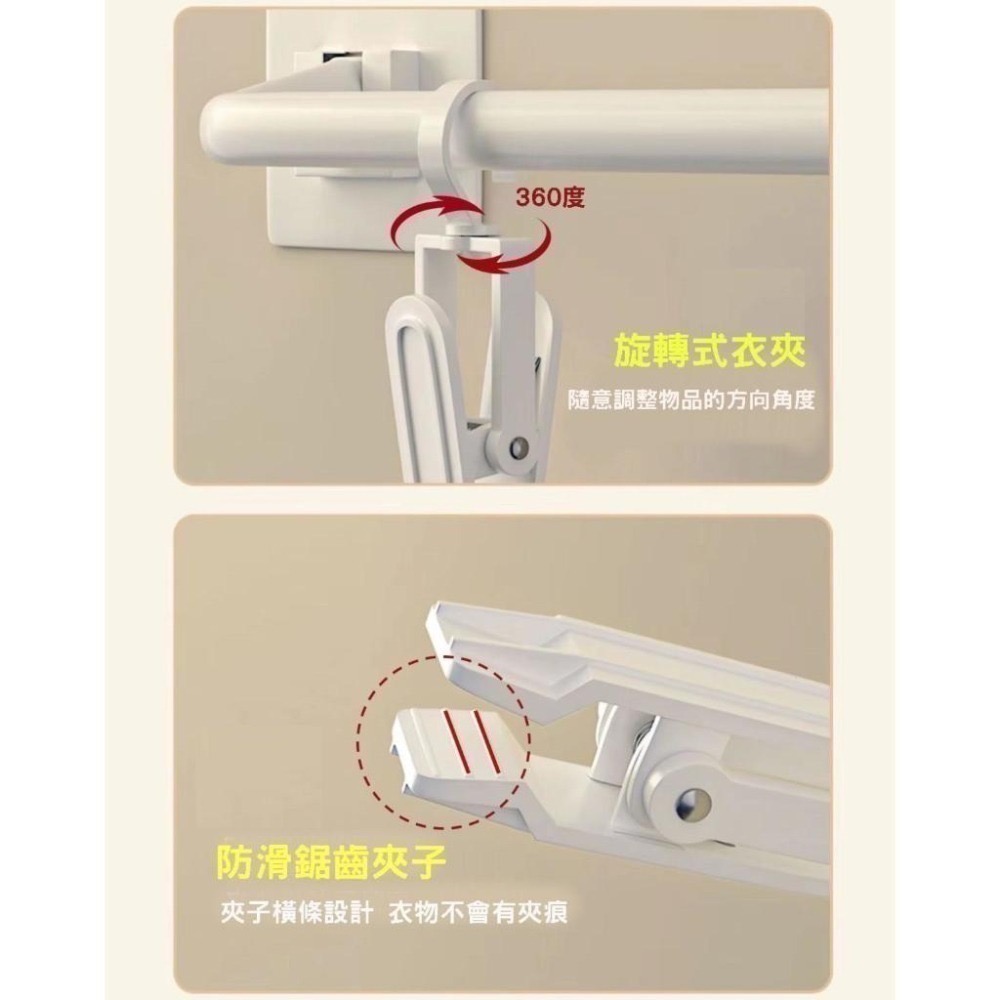 360度

旋轉式衣夾

隨意調整物品的方向角度

防滑鋸齒夾子

夾子橫條設計 衣物不會有夾痕