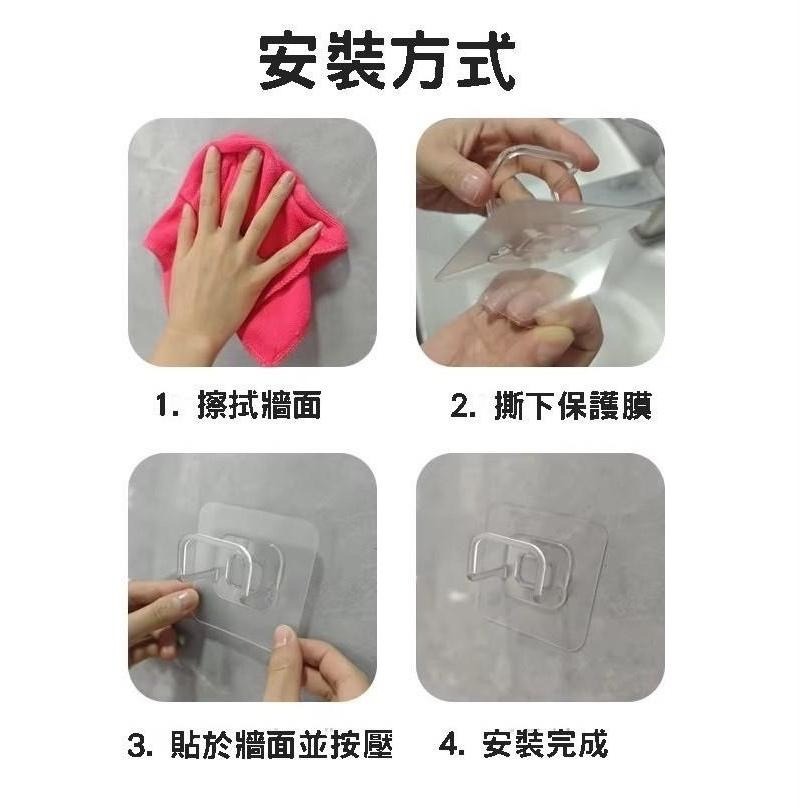 安裝方式

1. 擦拭牆面

2. 撕下保護膜

3. 貼於牆面並按壓

4. 安裝完成