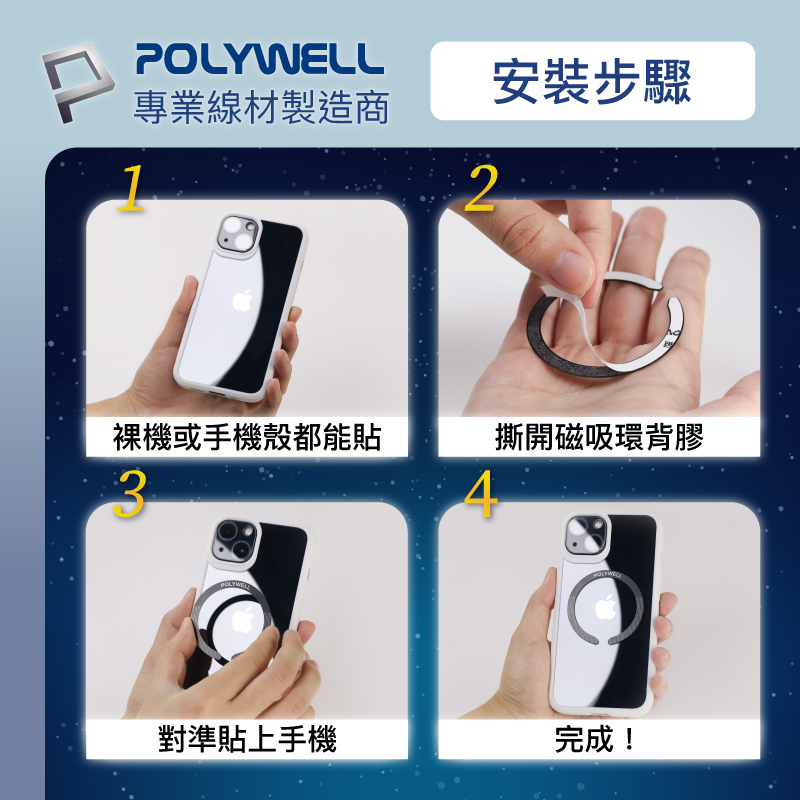 POLYWELL
專業線材製造商

安裝步驟

1
裸機或手機殼都能貼

2
撕開磁吸環背膠

3
POLYWELL
對準貼上手機

4
POLYWELL
完成！