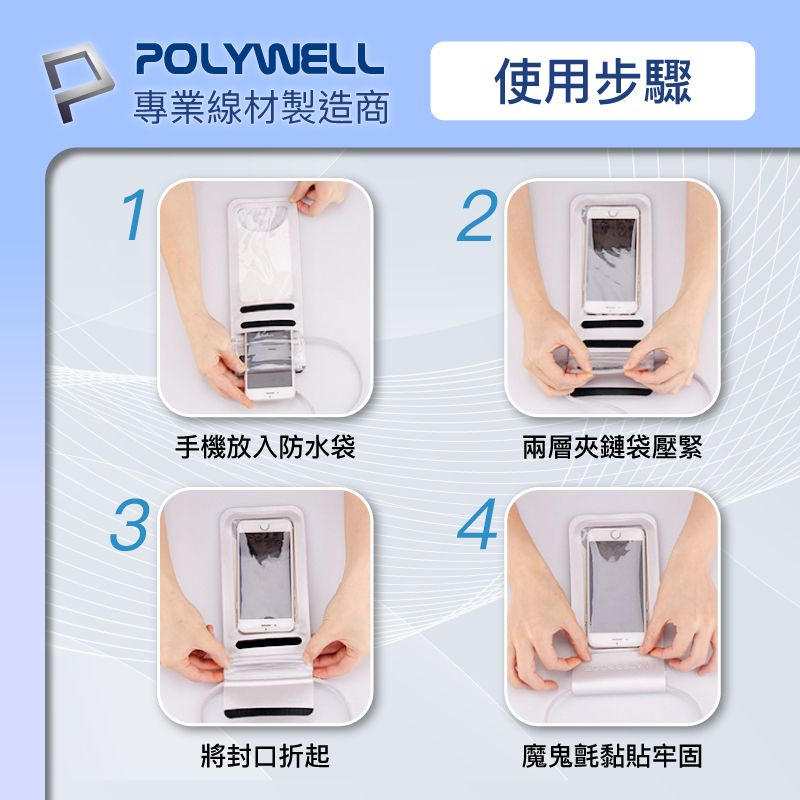 POLYWELL
專業線材製造商

使用步驟

1
手機放入防水袋

2
兩層夾鏈袋壓緊

3
將封口折起

4
魔鬼氈黏貼牢固