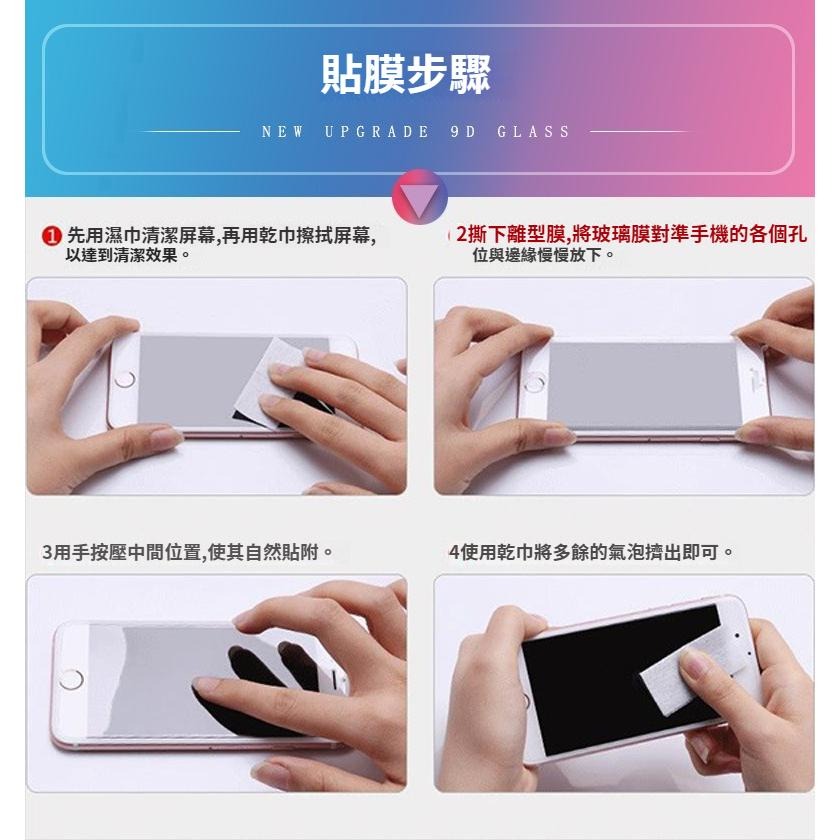 貼膜步驟

NEW UPGRADE 9D GLASS

1 先用濕巾清潔屏幕,再用乾巾擦拭屏幕,以達到清潔效果。

2撕下離型膜,將玻璃膜對準手機的各個孔位與邊緣慢慢放下。

3用手按壓中間位置,使其自然貼附。

4使用乾巾將多餘的氣泡擠出即可。