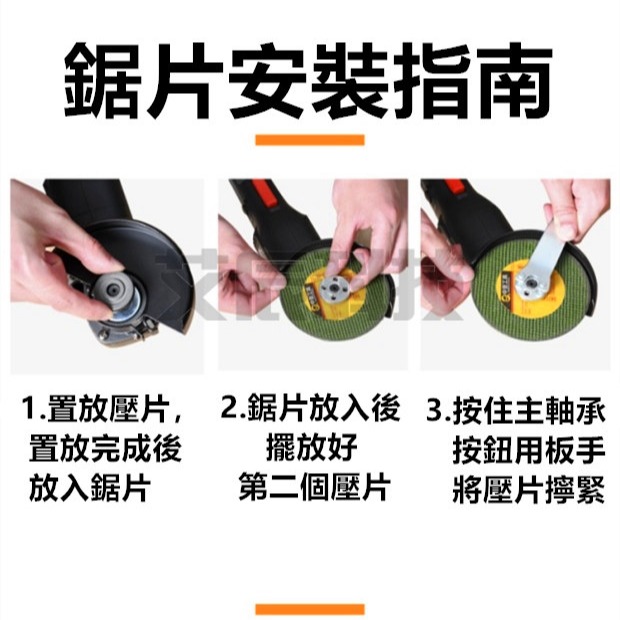 鋸片安裝指南

1.置放壓片，置放完成後放入鋸片

2.鋸片放入後擺放好第二個壓片

3.按住主軸承按鈕用板手將壓片擰緊