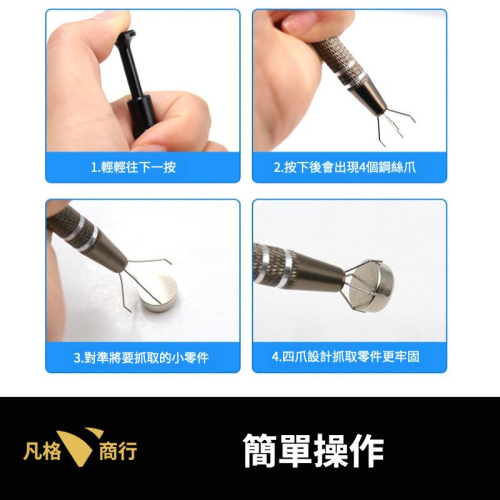 1.輕輕往下一按

2.按下後會出現4個鋼絲爪

3.對準將要抓取的小零件

4.四爪設計抓取零件更牢固

凡格 商行

簡單操作