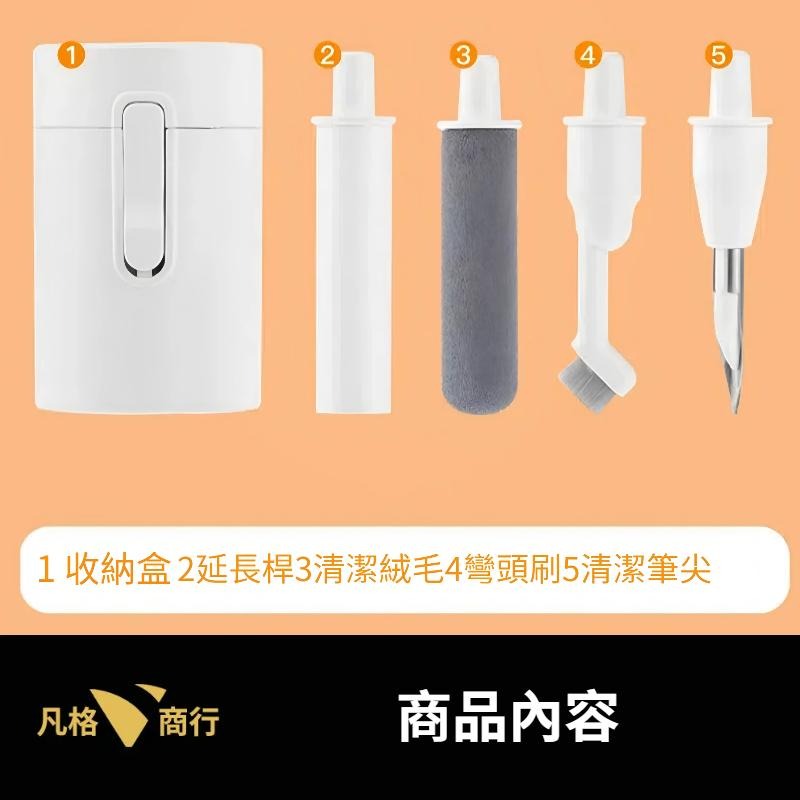 1
2
3
4
5

1 收納盒 2延長桿3清潔絨毛4彎頭刷5清潔筆尖

凡格 商行

商品內容