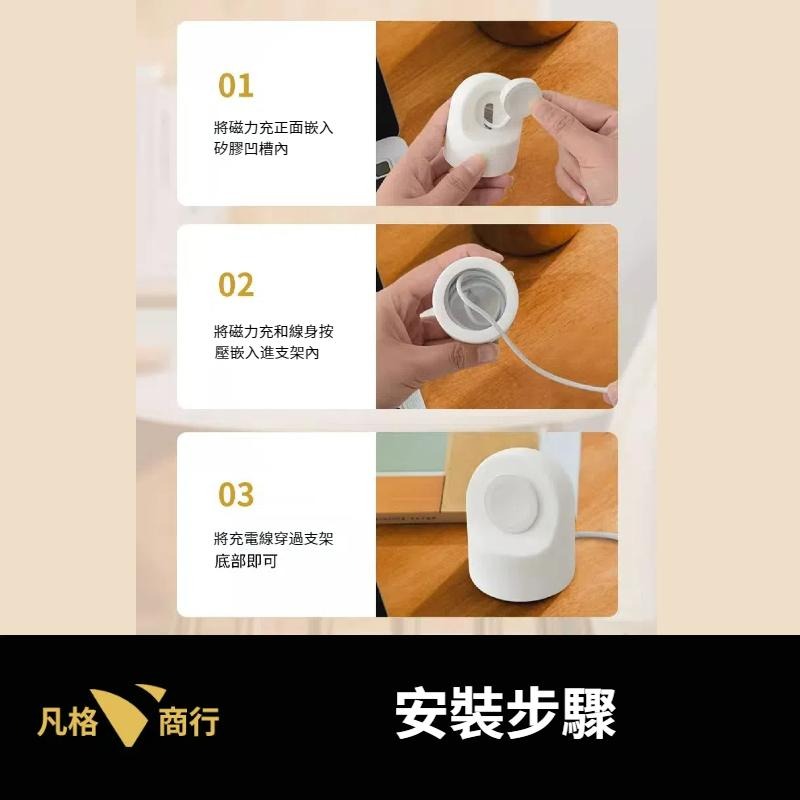 01

將磁力充正面嵌入矽膠凹槽內

02

將磁力充和線身按壓嵌入進支架內

03

將充電線穿過支架底部即可

凡格 商行

安裝步驟