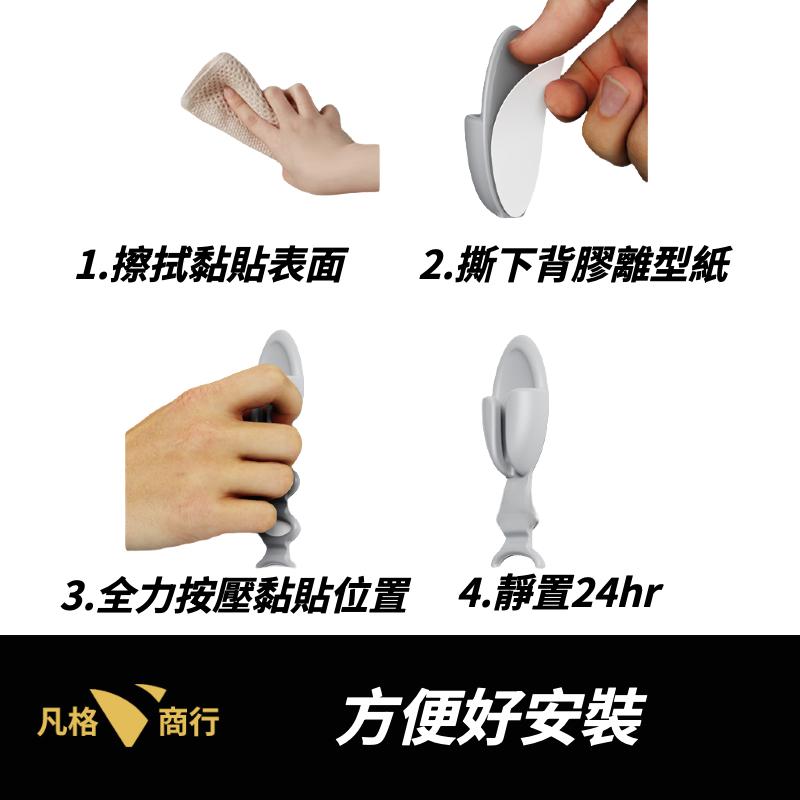 1.擦拭黏貼表面

2.撕下背膠離型紙

3.全力按壓黏貼位置

4.靜置24hr

凡格 商行

方便好安裝