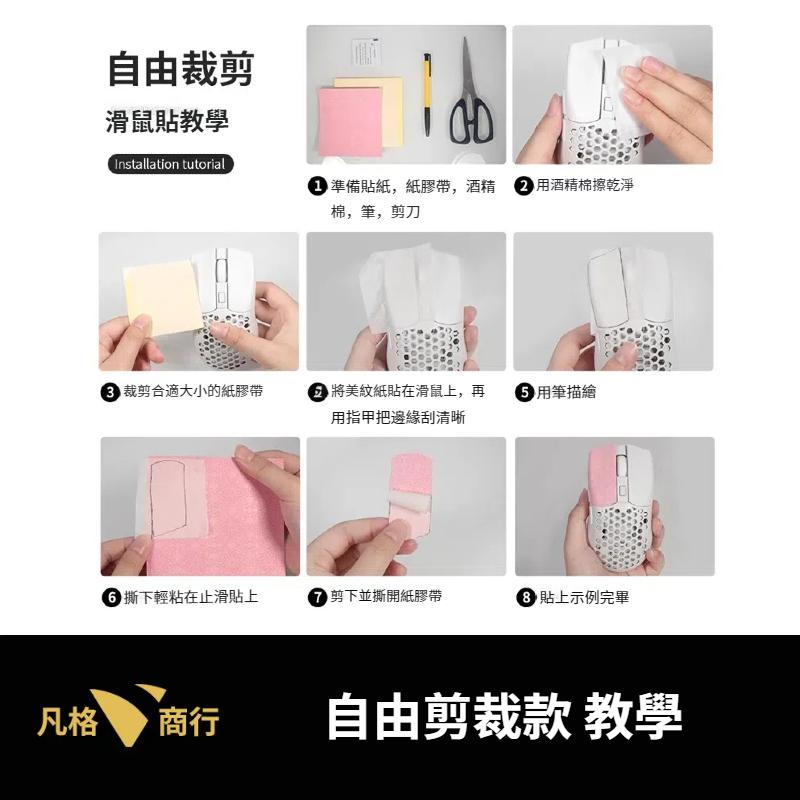 自由裁剪

滑鼠貼教學

Installation tutorial

1 準備貼紙，紙膠帶，酒精棉，筆，剪刀

2 用酒精棉擦乾淨

3 裁剪合適大小的紙膠帶

4 將美紋紙貼在滑鼠上，再用指甲把邊緣刮清晰

5 用筆描繪

6 撕下輕粘在止滑貼上

7 剪下並撕開紙膠帶

8 貼上示例完畢

凡格 商行

自由剪裁款 教學