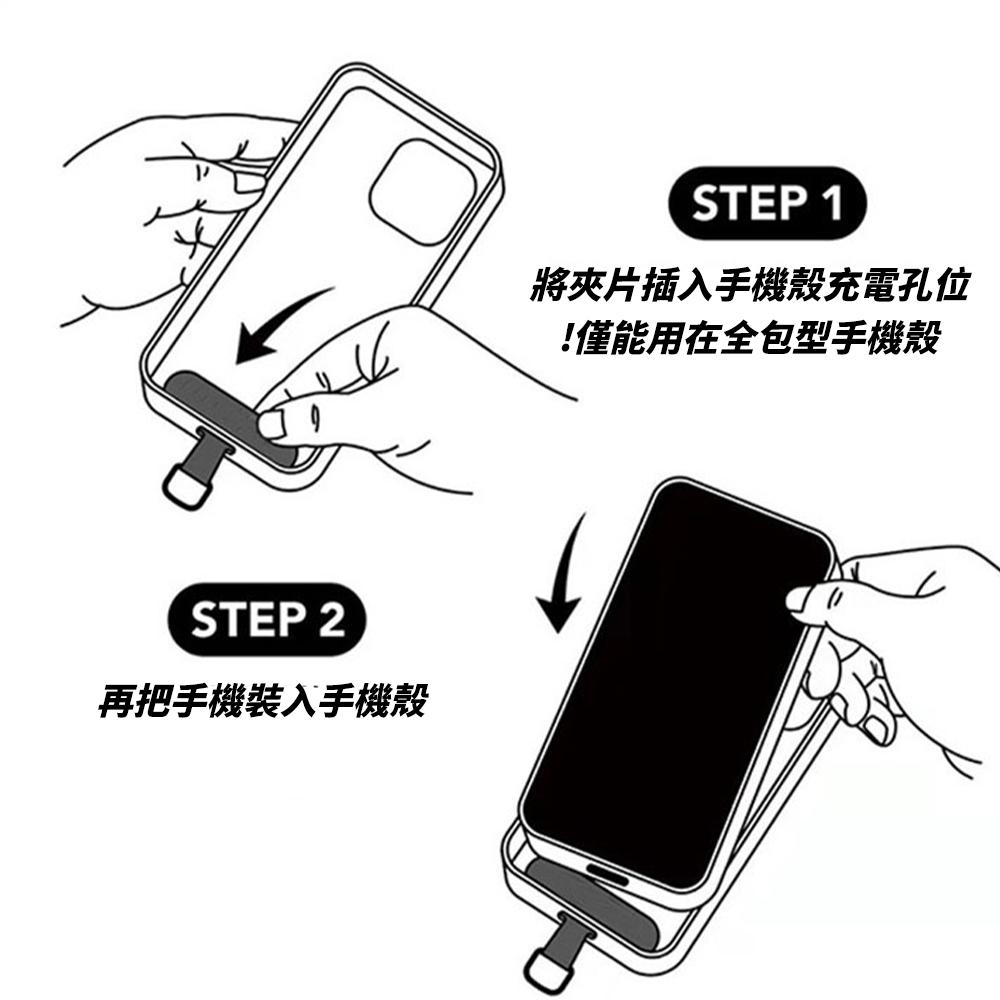 STEP 1

將夾片插入手機殼充電孔位
!僅能用在全包型手機殼

STEP 2

再把手機裝入手機殼