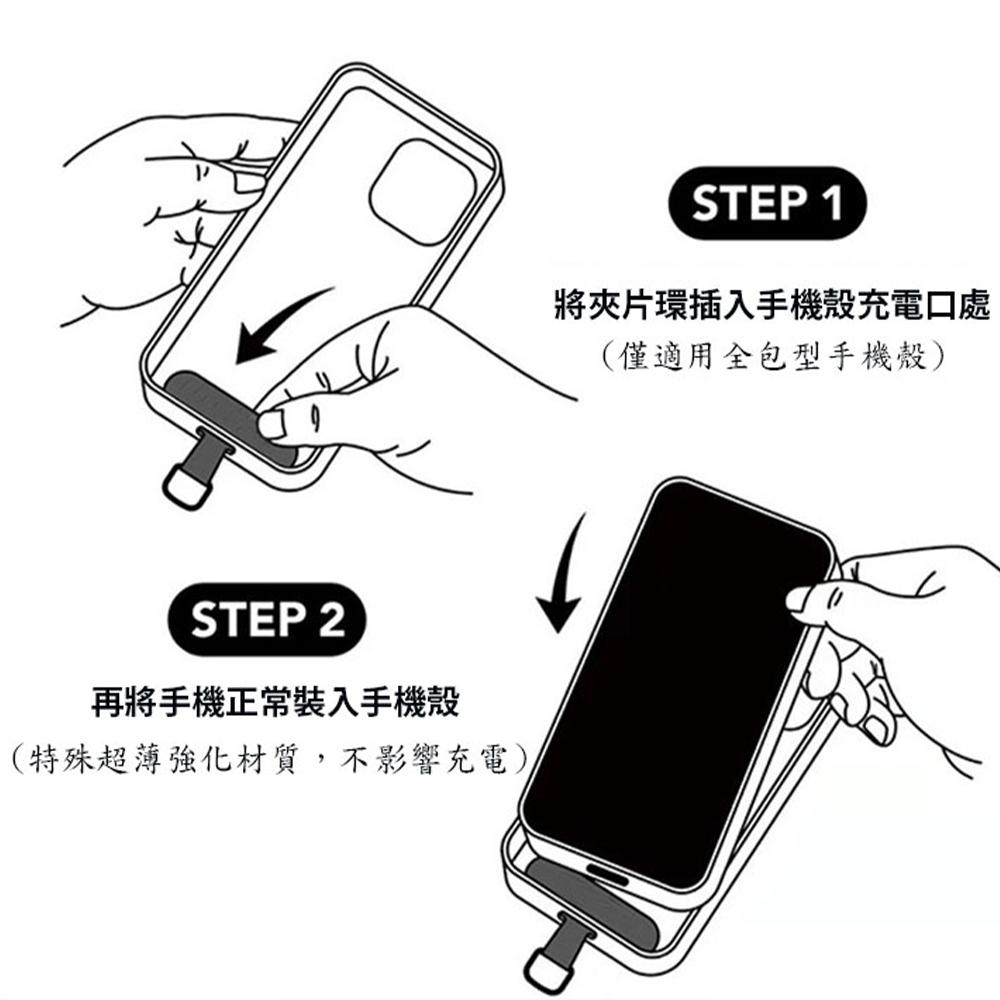 STEP 1

將夾片環插入手機殼充電口處
（僅適用全包型手機殼）

STEP 2

再將手機正常裝入手機殼
（特殊超薄強化材質，不影響充電）