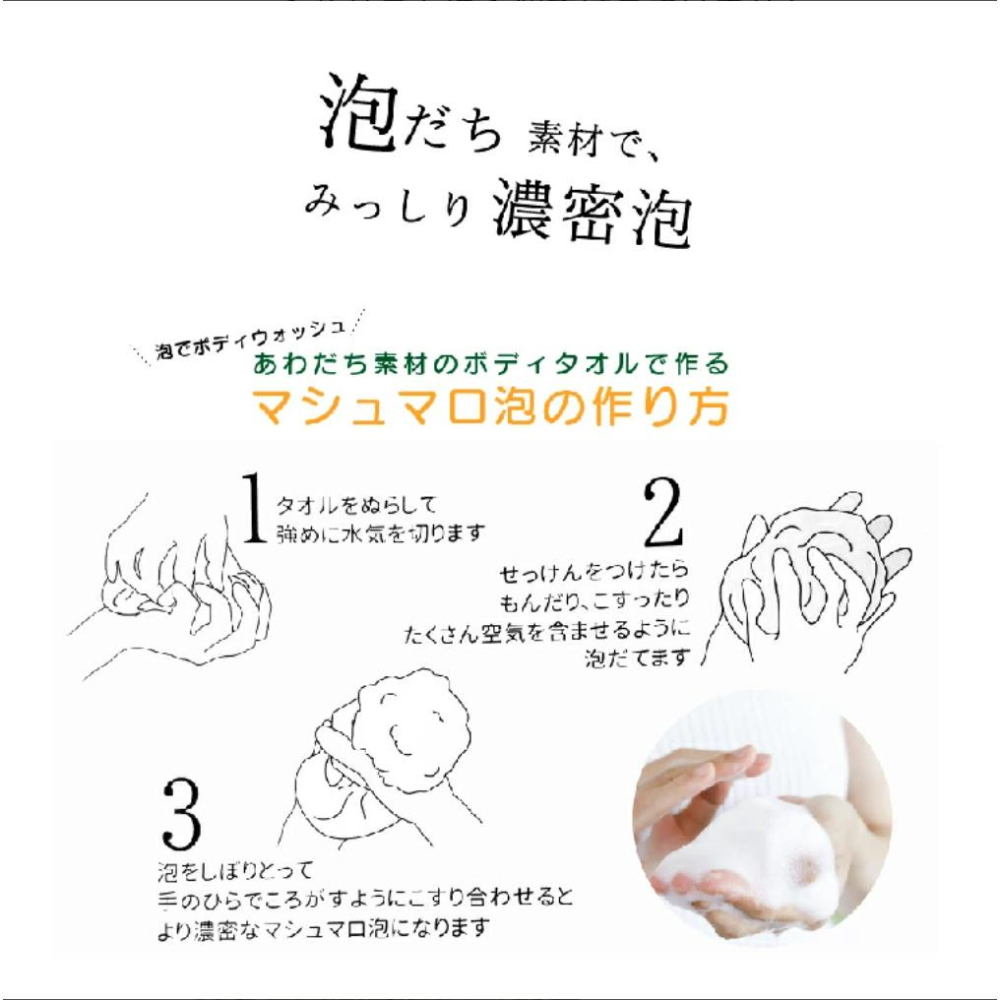 泡だち 素材で、
みっしり 濃密泡

泡でボディウォッシュ
あわだち素材のボディタオルで作る
マシュマロ泡の作り方

1 タオルをぬらして
強めに水気を切ります

2
せっけんをつけたら
もんだり、こすったり
たくさん空気を含ませるように
泡だてます

3
泡をしぼりとって
手のひらでころがすようにこすり合わせると
より濃密なマシュマロ泡になります