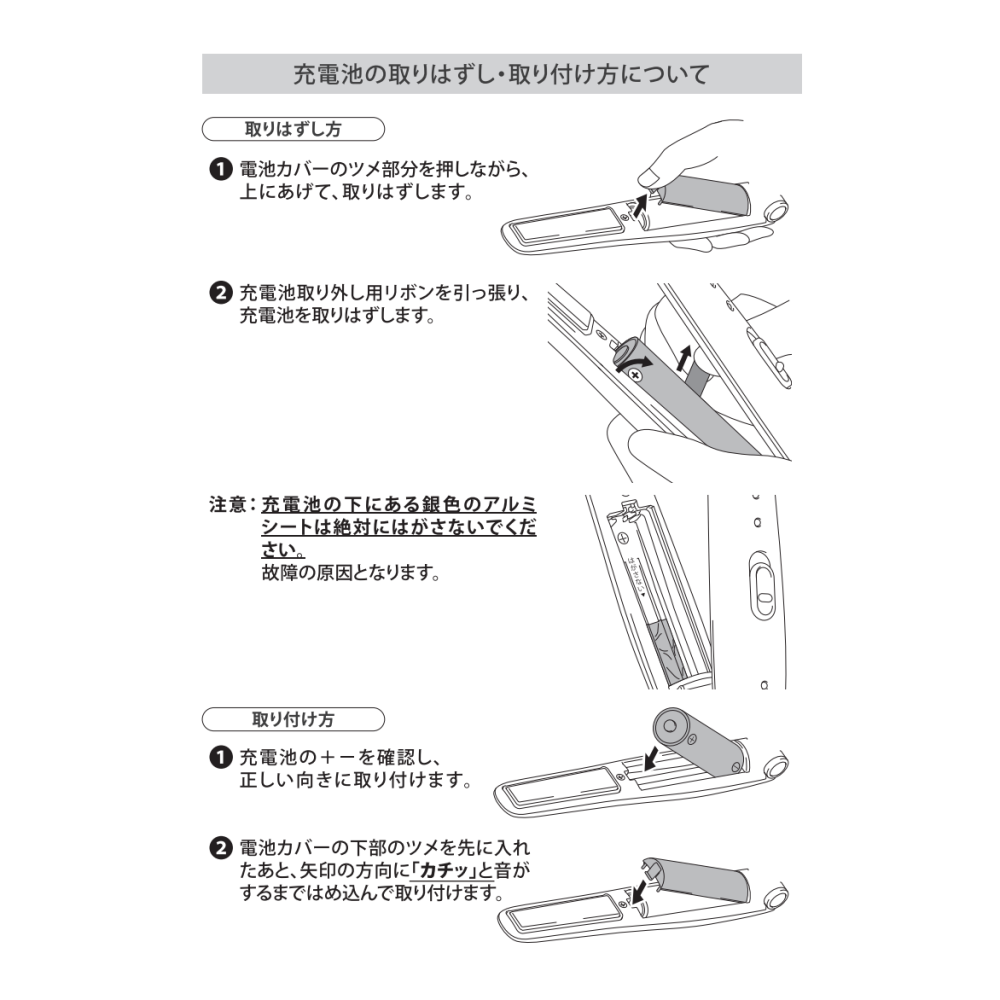 充電池の取りはずし・取り付け方について

取りはずし方

❶ 電池カバーのツメ部分を押しながら、上にあげて、取りはずします。

❷ 充電池取り外し用リボンを引っ張り、充電池を取りはずします。

注意：充電池の下にある銀色のアルミシートは絶対にはがさないでください。
故障の原因となります。

取り付け方

❶ 充電池の＋－を確認し、正しい向きに取り付けます。

❷ 電池カバーの下部のツメを先に入れたあと、矢印の方向に「カチッ」と音がするまではめ込んで取り付けます。