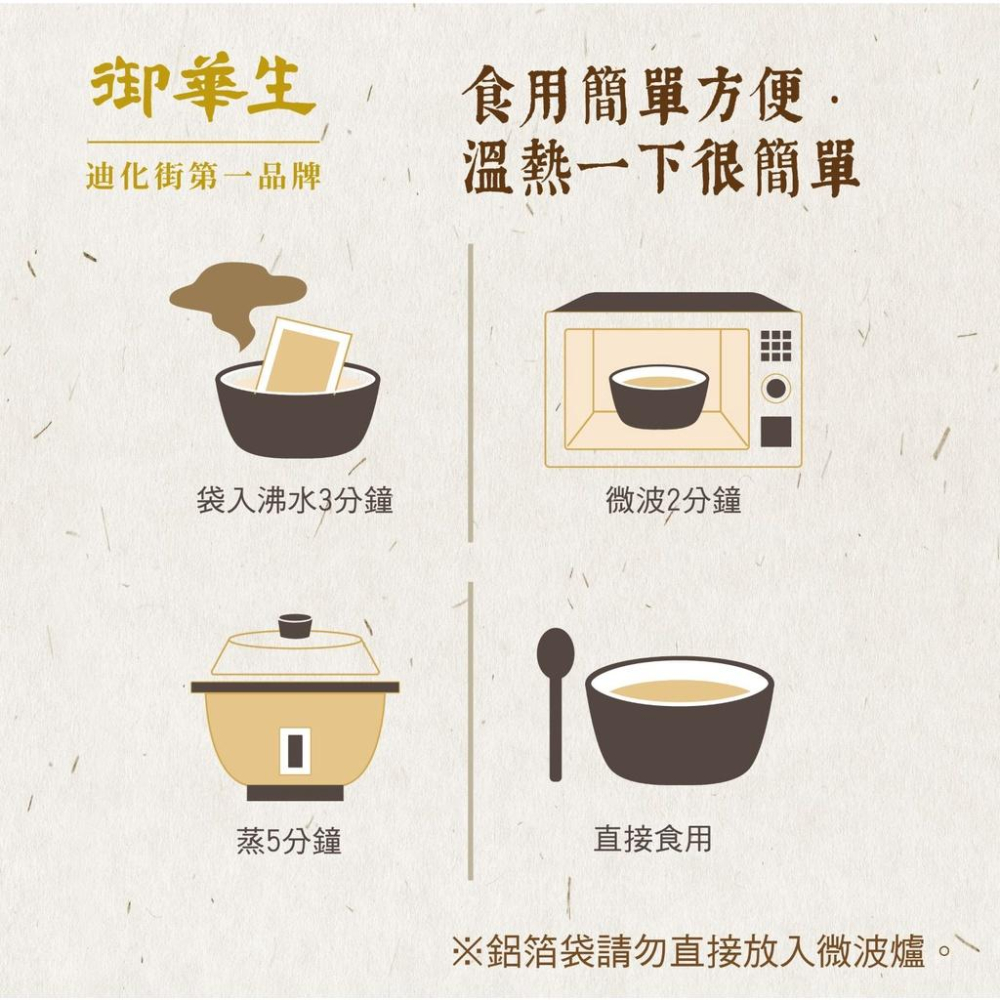 御華生
迪化街第一品牌

食用簡單方便.
溫熱一下很簡單

袋入沸水3分鐘

微波2分鐘

蒸5分鐘

直接食用

※鋁箔袋請勿直接放入微波爐。