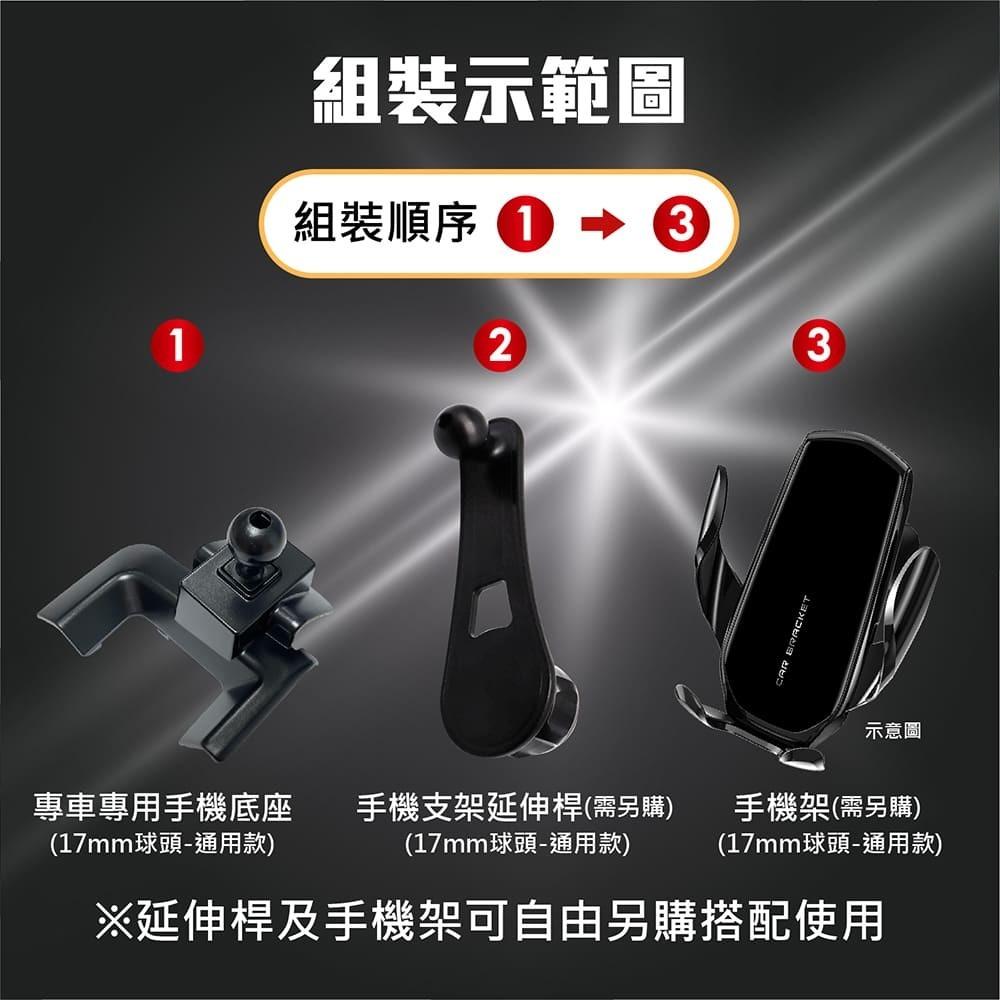 組裝示範圖

組裝順序 1 → 3

1

2

3

CAR BRACKET

示意圖

專車專用手機底座
(17mm球頭-通用款)

手機支架延伸桿(需另購)
(17mm球頭-通用款)

手機架(需另購)
(17mm球頭-通用款)

※延伸桿及手機架可自由另購搭配使用