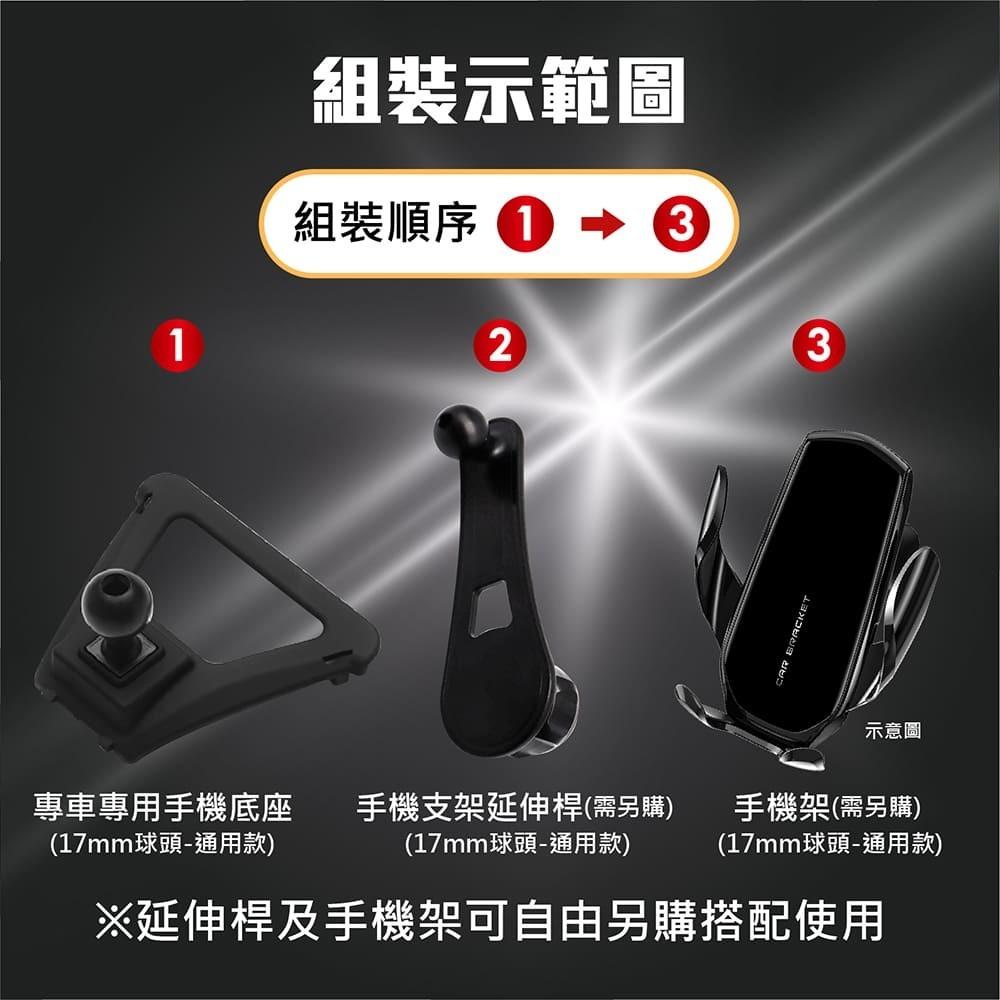 組裝示範圖

組裝順序 1 → 3

1

2

3

CAR BRACKET

示意圖

專車專用手機底座
(17mm球頭-通用款)

手機支架延伸桿(需另購)
(17mm球頭-通用款)

手機架(需另購)
(17mm球頭-通用款)

※延伸桿及手機架可自由另購搭配使用