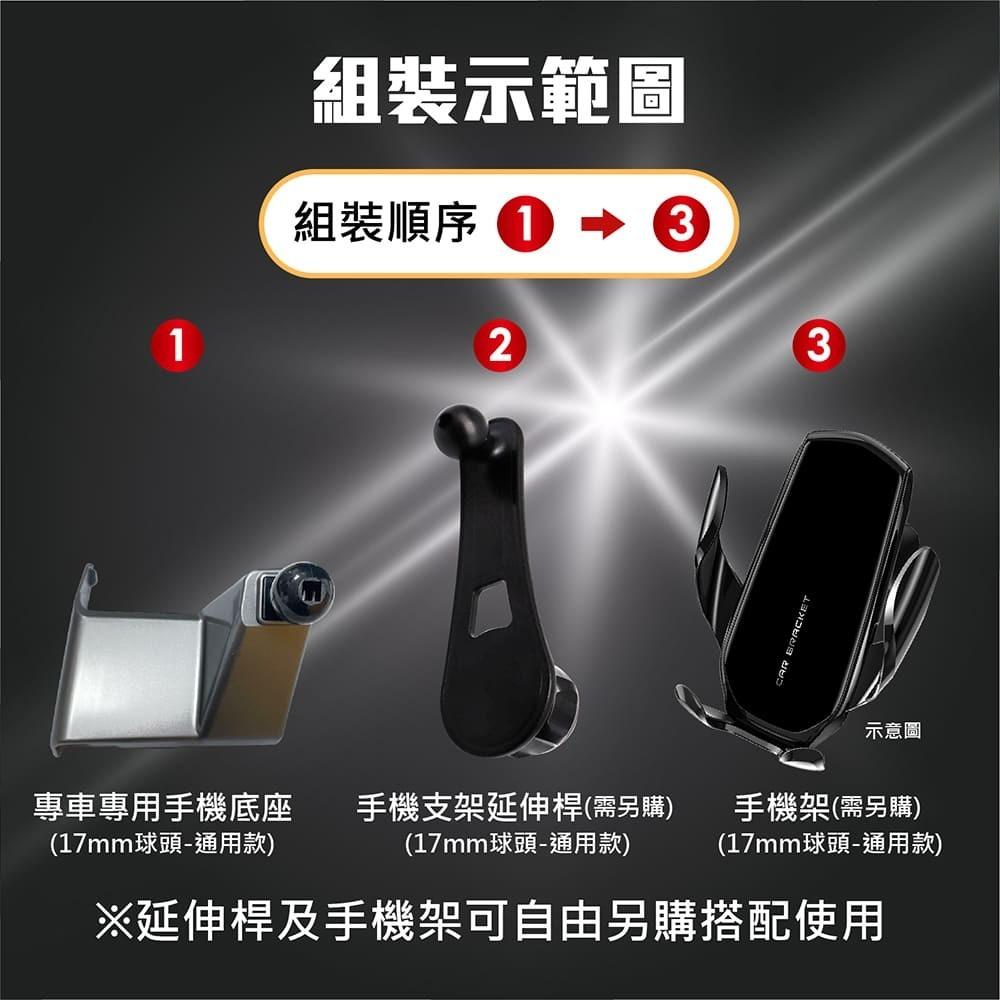 組裝示範圖

組裝順序 1 → 3

1

2

3

CAR BRACKET

示意圖

專車專用手機底座
(17mm球頭-通用款)

手機支架延伸桿(需另購)
(17mm球頭-通用款)

手機架(需另購)
(17mm球頭-通用款)

※延伸桿及手機架可自由另購搭配使用