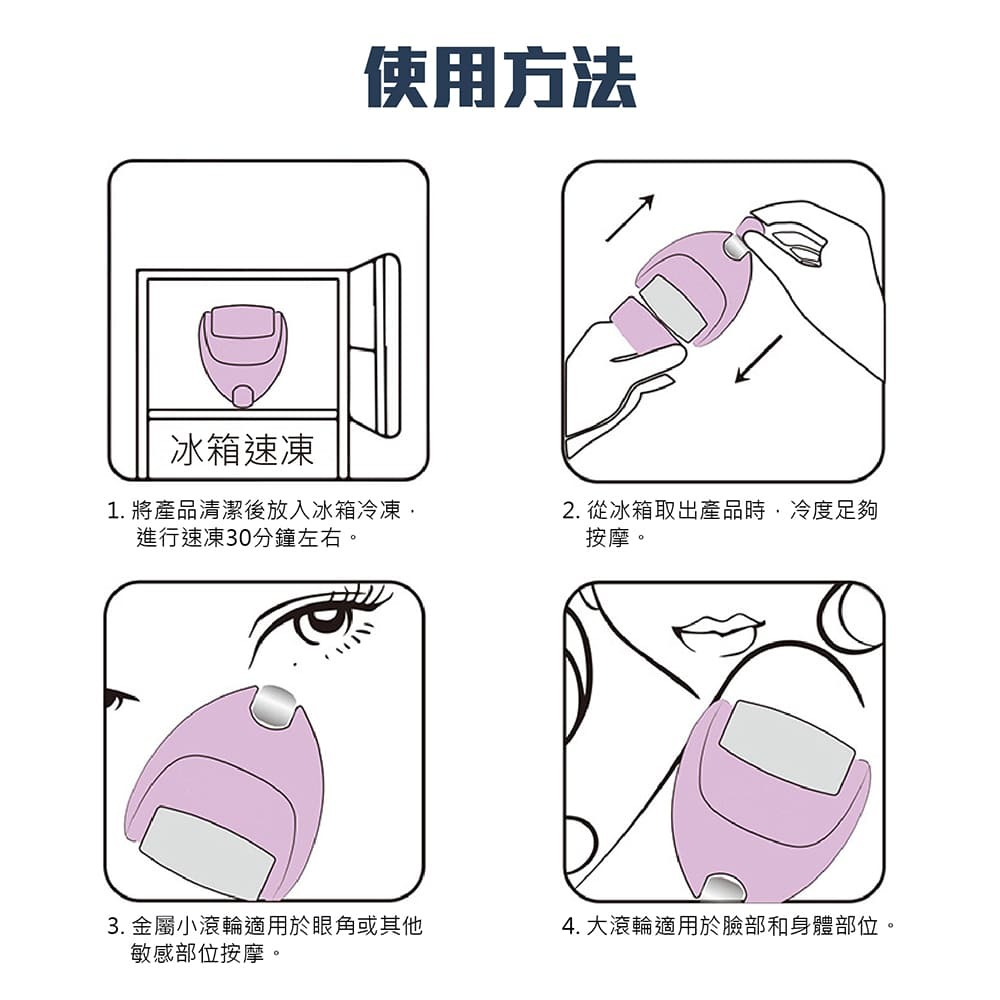 使用方法

冰箱速凍

1. 將產品清潔後放入冰箱冷凍，進行速凍30分鐘左右。

2. 從冰箱取出產品時，冷度足夠按摩。

3. 金屬小滾輪適用於眼角或其他敏感部位按摩。

4. 大滾輪適用於臉部和身體部位。