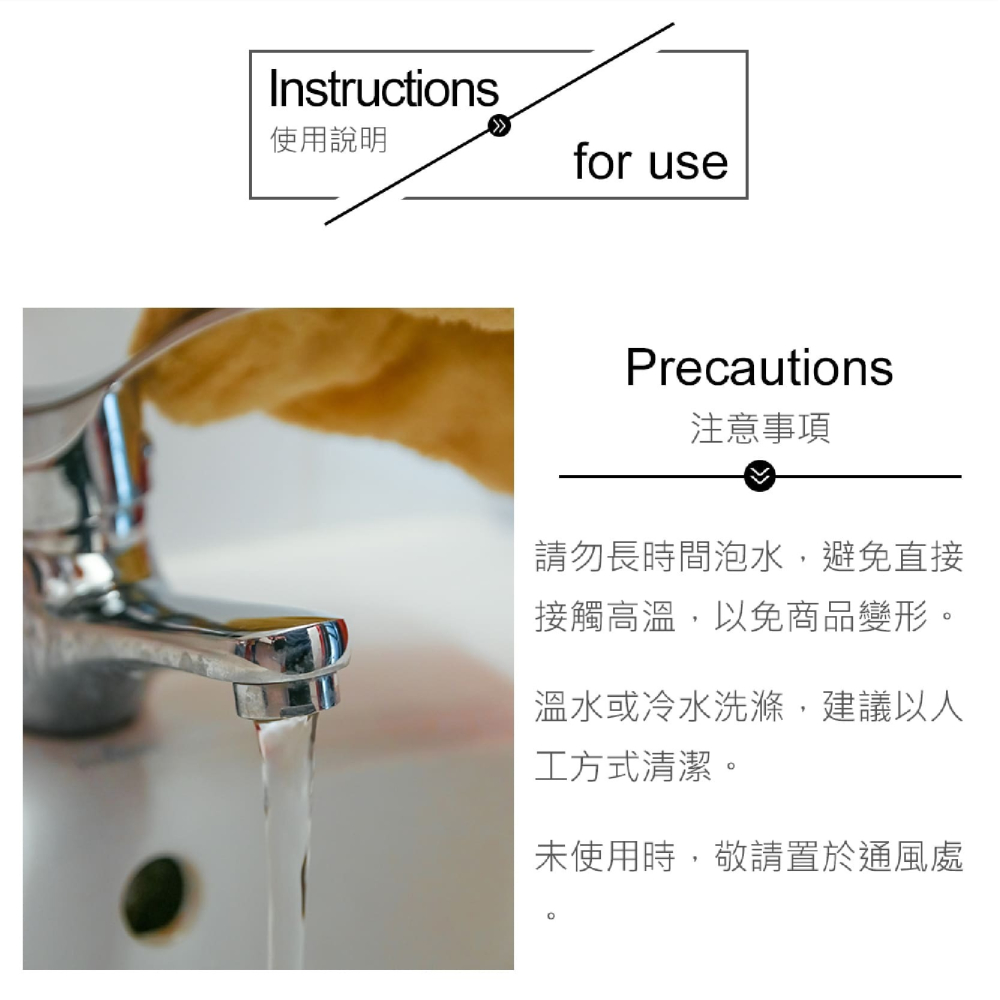 Instructions
使用說明
for use

Precautions
注意事項

請勿長時間泡水，避免直接接觸高溫，以免商品變形。

溫水或冷水洗滌，建議以人工方式清潔。

未使用時，敬請置於通風處。