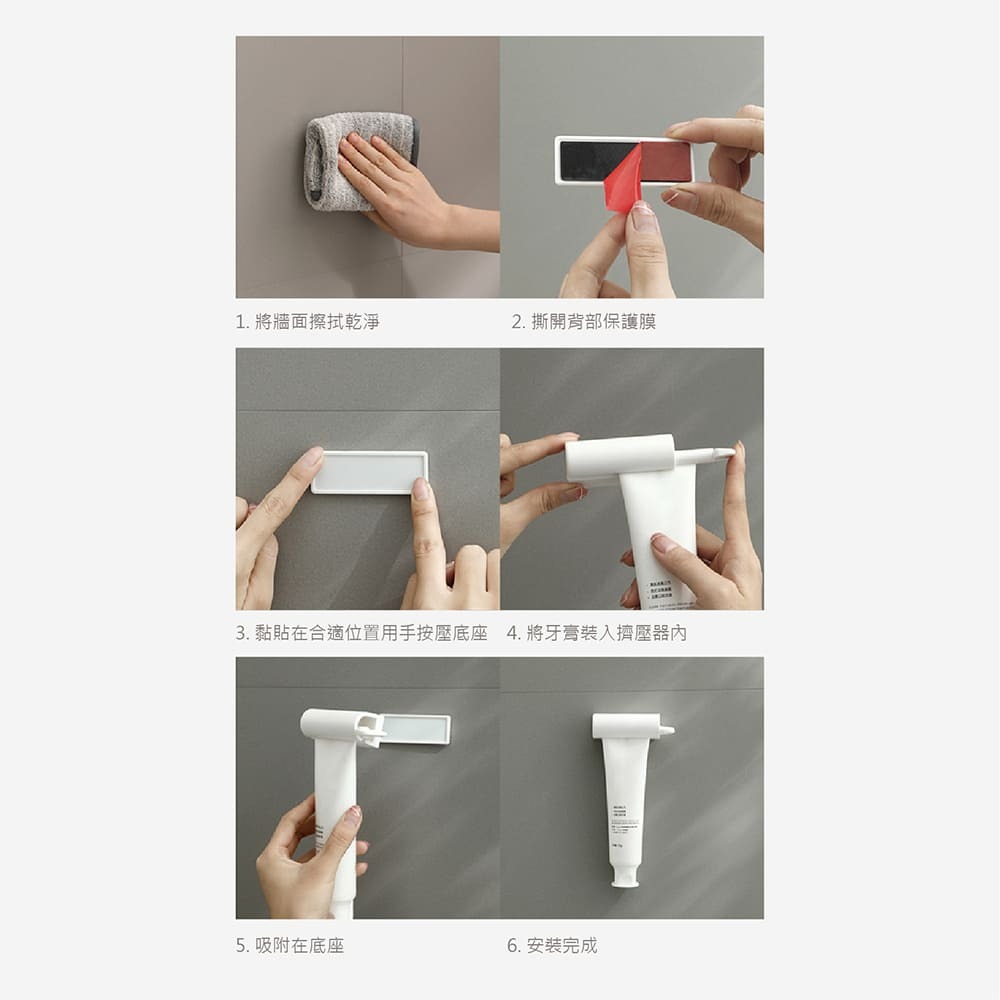 1. 將牆面擦拭乾淨

2. 撕開背部保護膜

3. 黏貼在合適位置用手按壓底座

4. 將牙膏裝入擠壓器內

5. 吸附在底座

6. 安裝完成