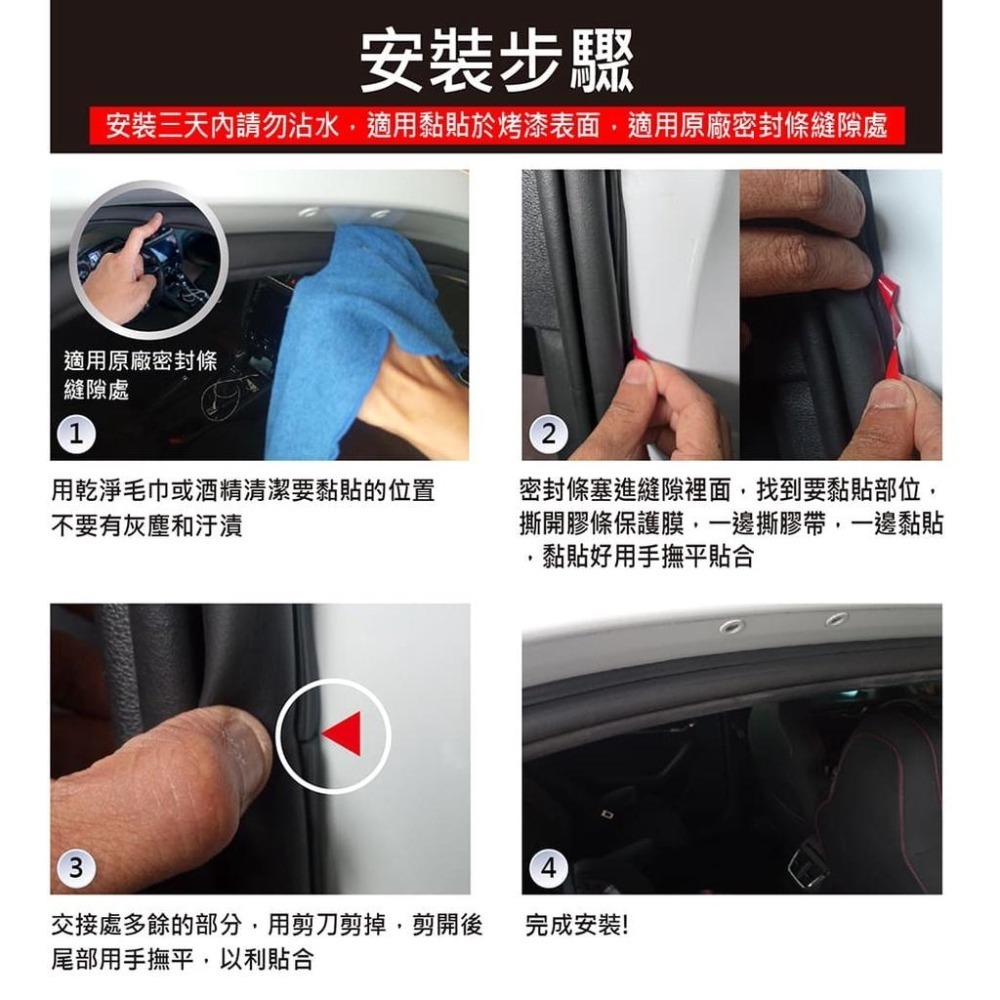 安裝步驟

安裝三天內請勿沾水，適用黏貼於烤漆表面，適用原廠密封條縫隙處

適用原廠密封條縫隙處

1

用乾淨毛巾或酒精清潔要黏貼的位置不要有灰塵和汙漬

2

密封條塞進縫隙裡面，找到要黏貼部位，撕開膠條保護膜，一邊撕膠帶，一邊黏貼，黏貼好用手撫平貼合

3

交接處多餘的部分，用剪刀剪掉，剪開後尾部用手撫平，以利貼合

4

完成安裝!