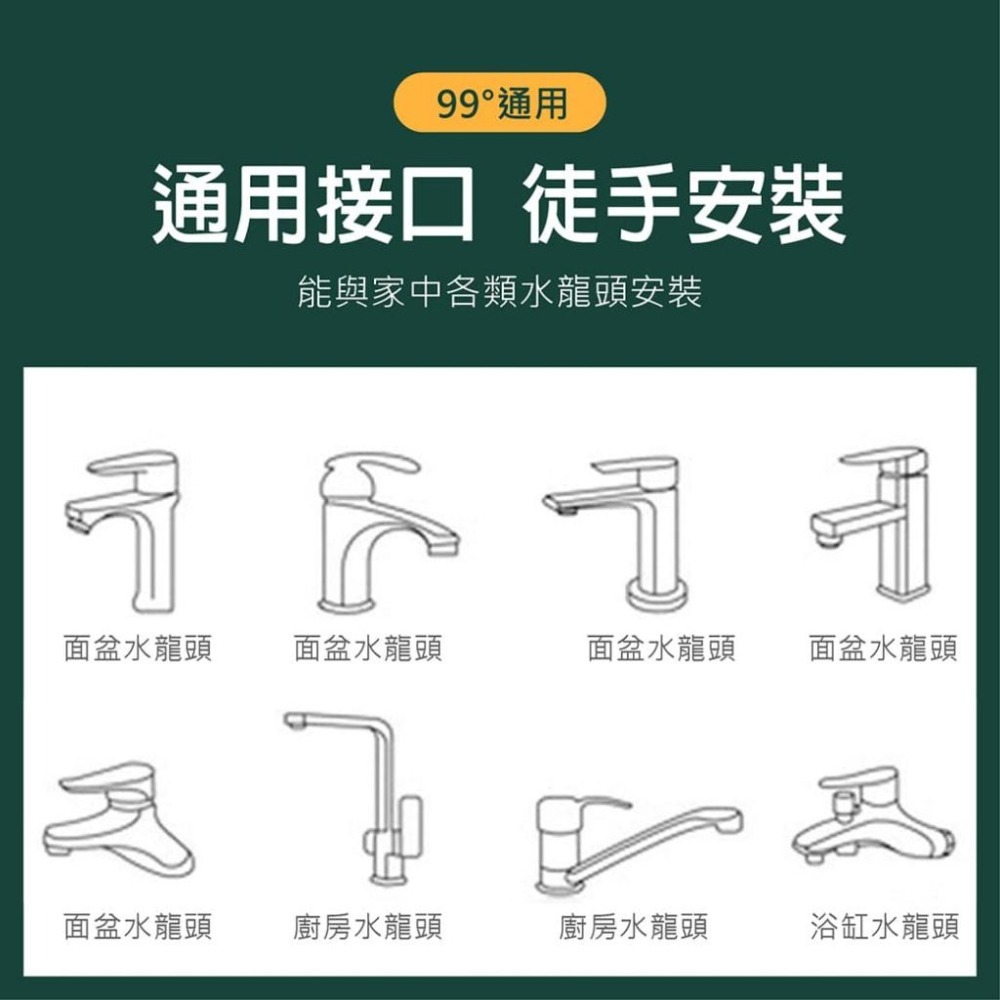 99°通用

通用接口 徒手安裝

能與家中各類水龍頭安裝

面盆水龍頭 面盆水龍頭 面盆水龍頭 面盆水龍頭

面盆水龍頭 廚房水龍頭 廚房水龍頭 浴缸水龍頭