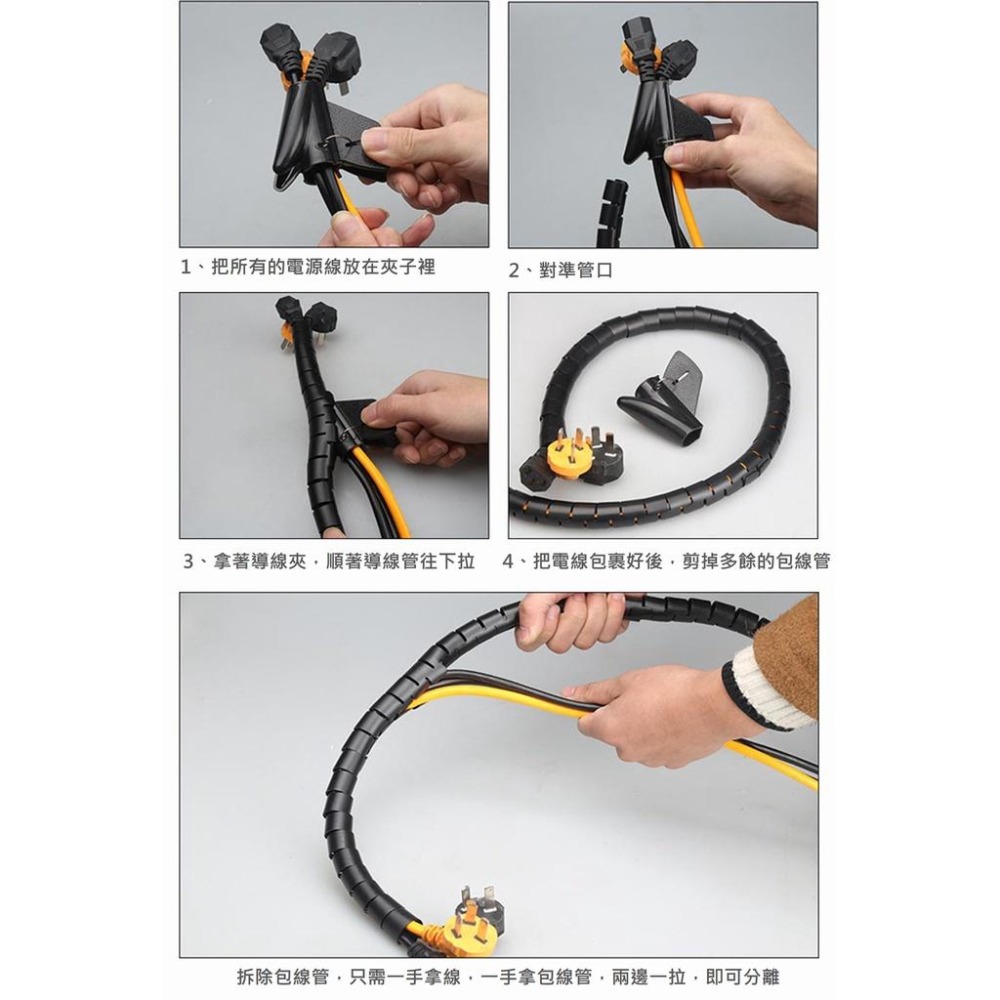 1、把所有的電源線放在夾子裡

2、對準管口

3、拿著導線夾，順著導線管往下拉

4、把電線包裹好後，剪掉多餘的包線管

拆除包線管，只需一手拿線，一手拿包線管，兩邊一拉，即可分離