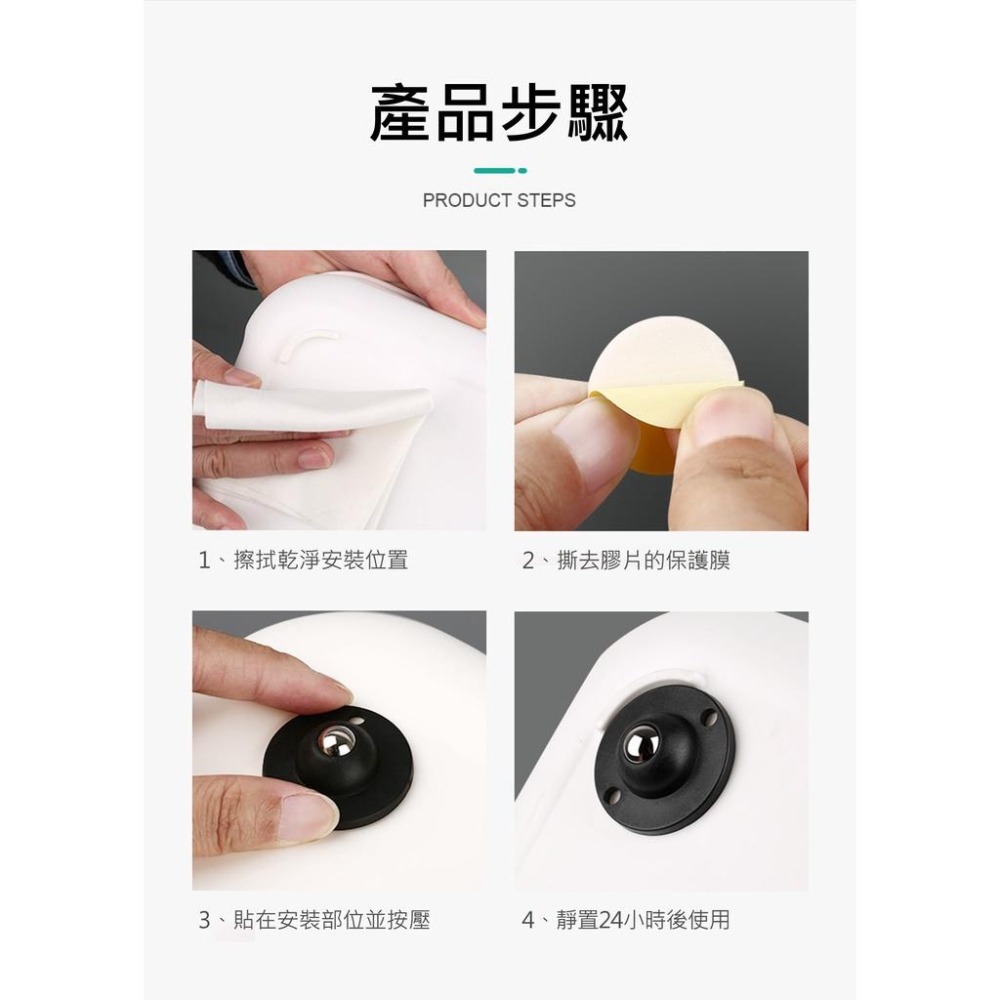 產品步驟

PRODUCT STEPS

1、擦拭乾淨安裝位置

2、撕去膠片的保護膜

3、貼在安裝部位並按壓

4、靜置24小時後使用